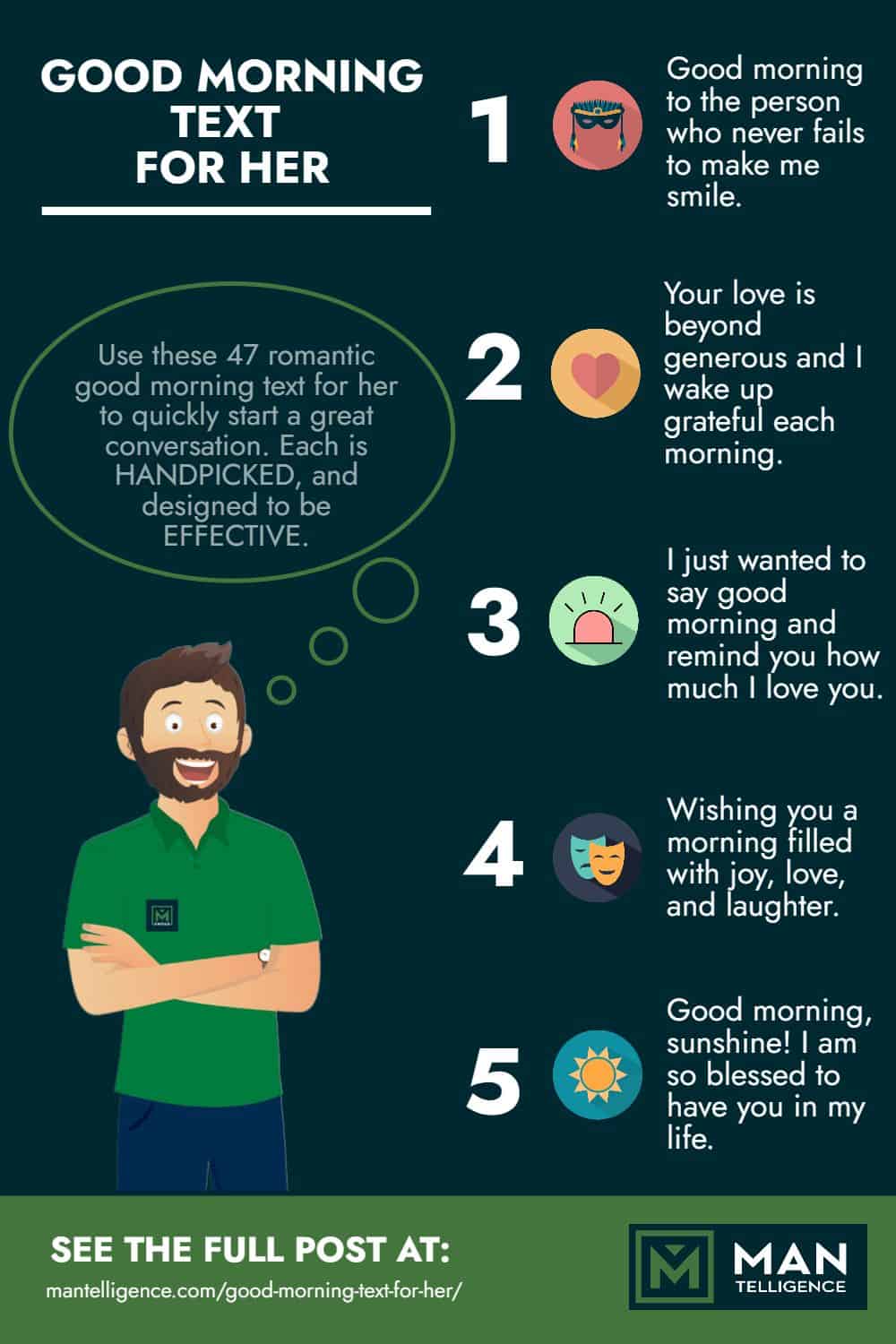 GOOD MORNING TEXT FOR HER

Use these 47 romantic good morning text for her to quickly start a great conversation. Each is HANDPICKED, and designed to be EFFECTIVE.

1 Good morning to the person who never fails to make me smile.

2 Your love is beyond generous and I wake up grateful each morning.

3 I just wanted to say good morning and remind you how much I love you.

4 Wishing you a morning filled with joy, love, and laughter.

5 Good morning, sunshine! I am so blessed to have you in my life.

SEE THE FULL POST AT:
mantelligence.com/good-morning-text-for-her/

MAN TELLIGENCE