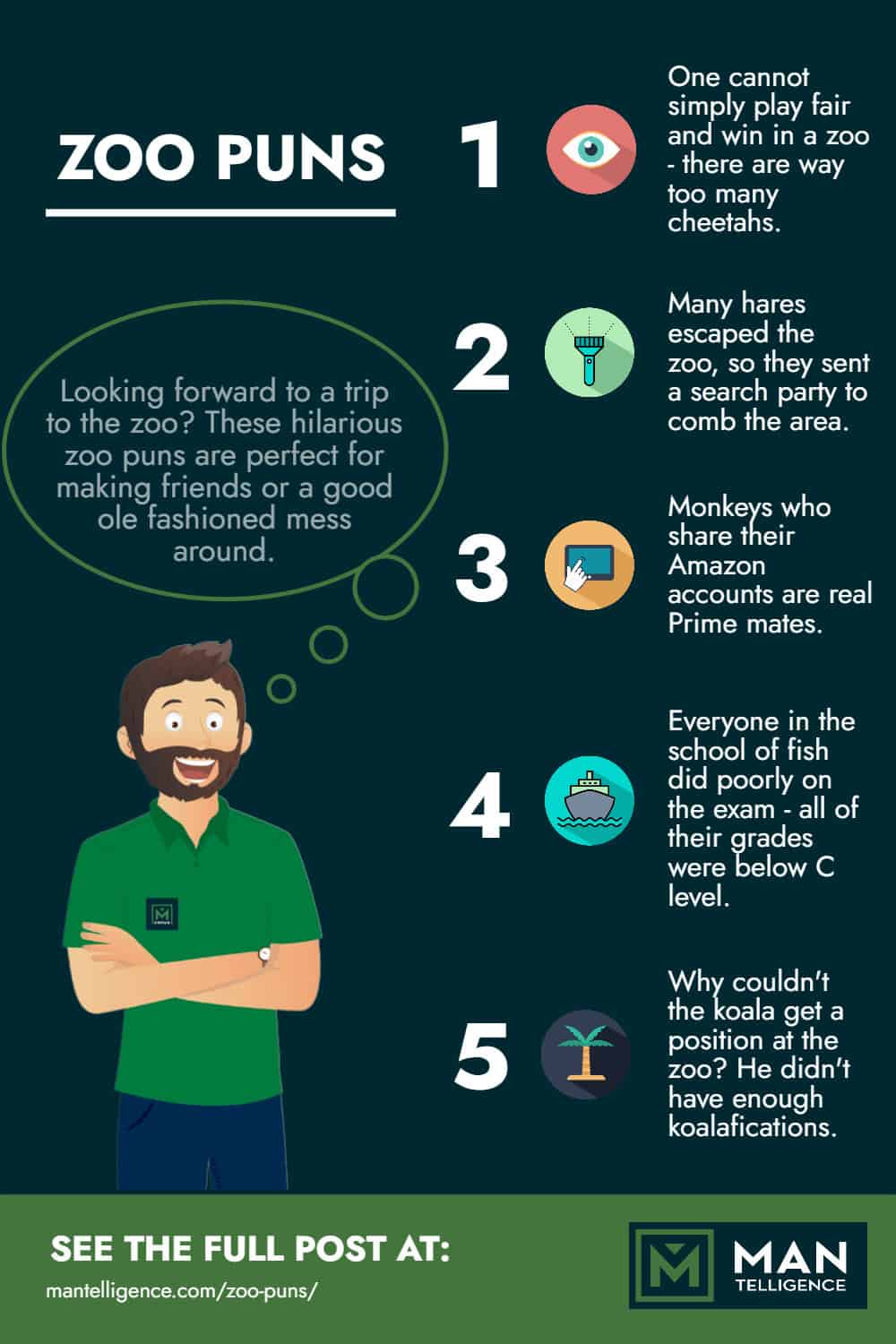 ZOO PUNS

Looking forward to a trip to the zoo? These hilarious zoo puns are perfect for making friends or a good ole fashioned mess around.

1

One cannot simply play fair and win in a zoo - there are way too many cheetahs.

2

Many hares escaped the zoo, so they sent a search party to comb the area.

3

Monkeys who share their Amazon accounts are real Prime mates.

4

Everyone in the school of fish did poorly on the exam - all of their grades were below C level.

5

Why couldn't the koala get a position at the zoo? He didn't have enough koalafications.

SEE THE FULL POST AT:

mantelligence.com/zoo-puns/

MAN TELLIGENCE