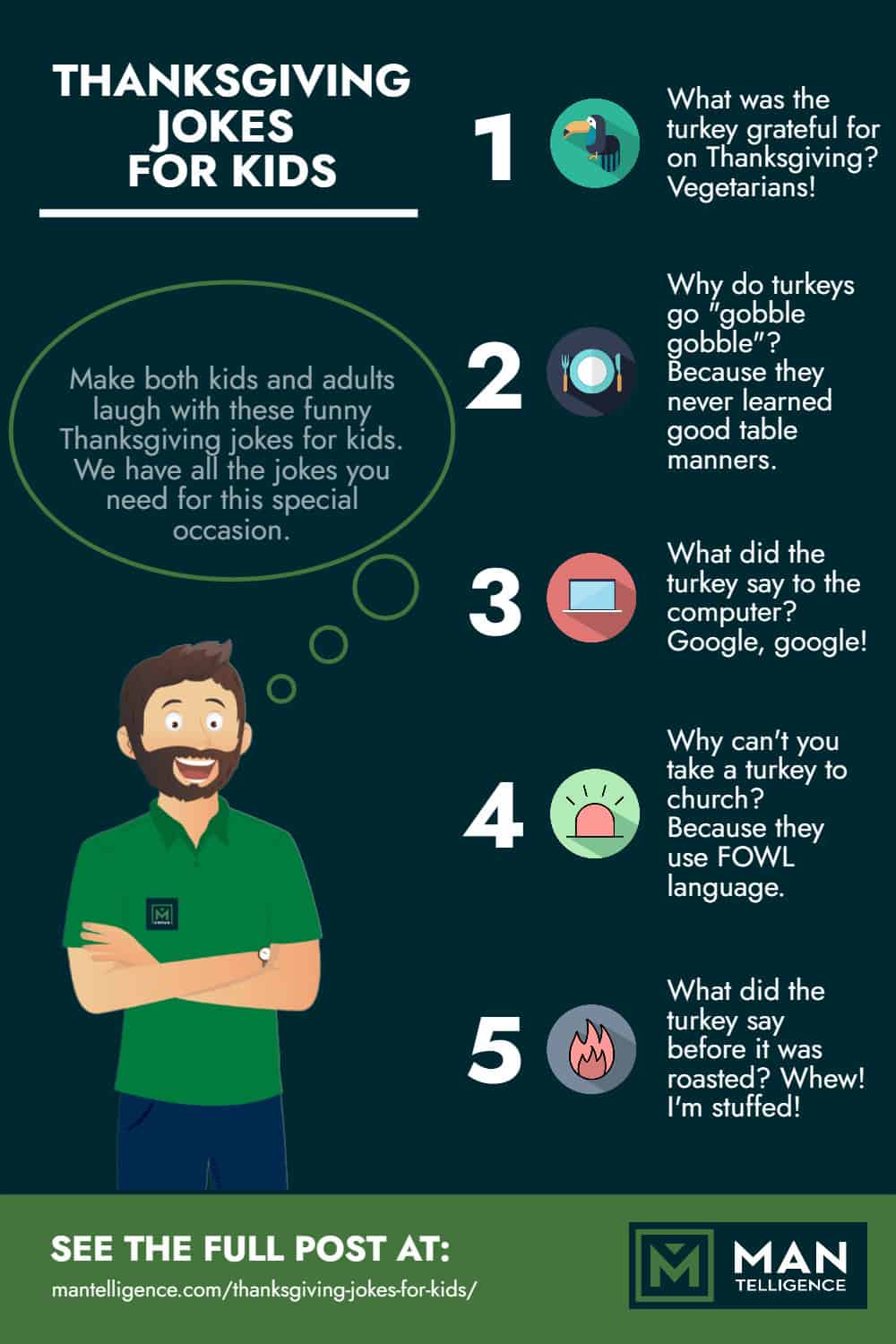 THANKSGIVING JOKES FOR KIDS

Make both kids and adults laugh with these funny Thanksgiving jokes for kids. We have all the jokes you need for this special occasion.

1 What was the turkey grateful for on Thanksgiving? Vegetarians!

2 Why do turkeys go "gobble gobble"? Because they never learned good table manners.

3 What did the turkey say to the computer? Google, google!

4 Why can't you take a turkey to church? Because they use FOWL language.

5 What did the turkey say before it was roasted? Whew! I'm stuffed!

SEE THE FULL POST AT:
mantelligence.com/thanksgiving-jokes-for-kids/

MAN TELLIGENCE