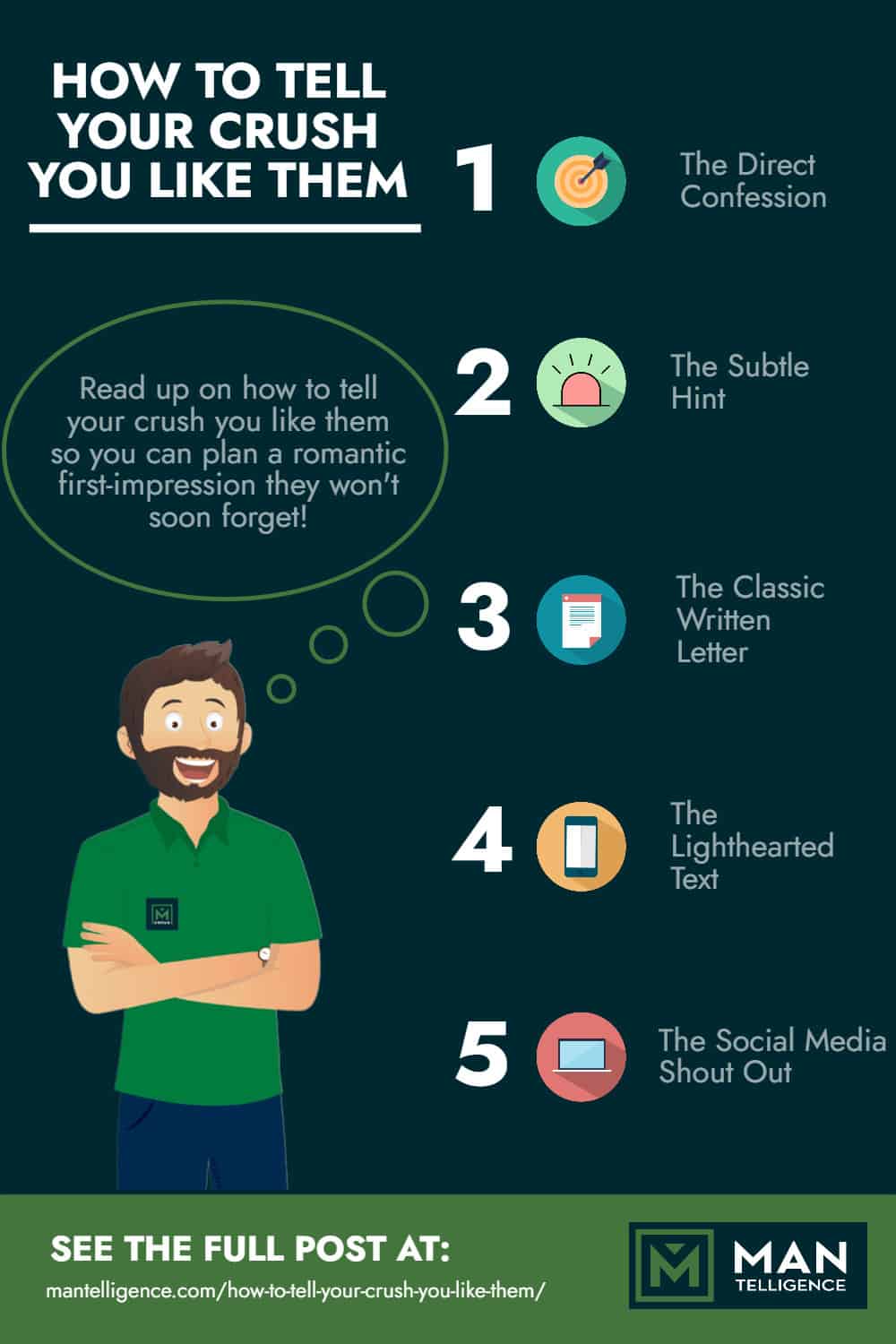 HOW TO TELL YOUR CRUSH YOU LIKE THEM

Read up on how to tell your crush you like them so you can plan a romantic first-impression they won't soon forget!

1 The Direct Confession

2 The Subtle Hint

3 The Classic Written Letter

4 The Lighthearted Text

5 The Social Media Shout Out

SEE THE FULL POST AT:
mantelligence.com/how-to-tell-your-crush-you-like-them/

MAN TELLIGENCE