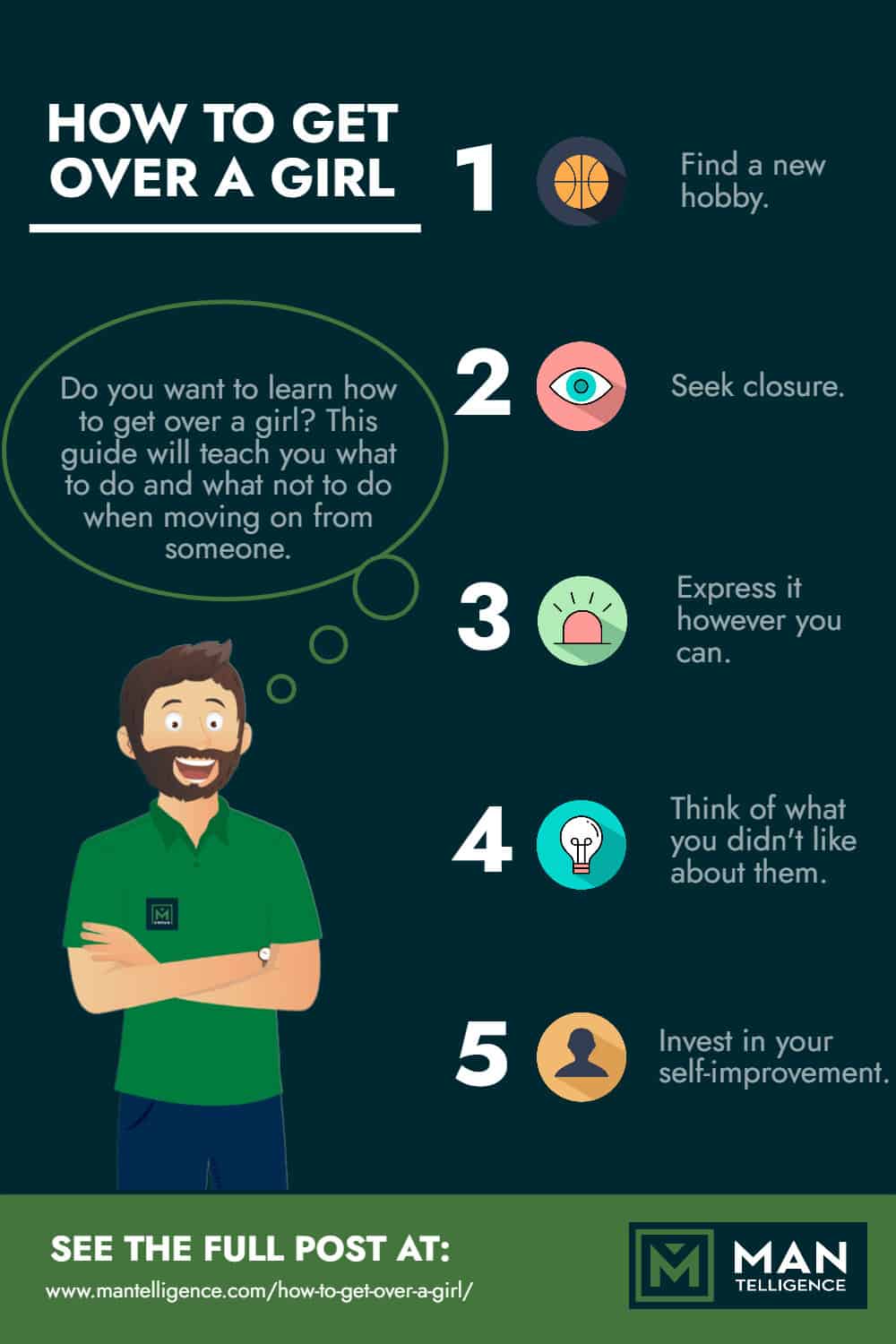 HOW TO GET OVER A GIRL

Do you want to learn how to get over a girl? This guide will teach you what to do and what not to do when moving on from someone.

1 Find a new hobby.

2 Seek closure.

3 Express it however you can.

4 Think of what you didn't like about them.

5 Invest in your self-improvement.

SEE THE FULL POST AT:
www.mantelligence.com/how-to-get-over-a-girl/

MAN TELLIGENCE