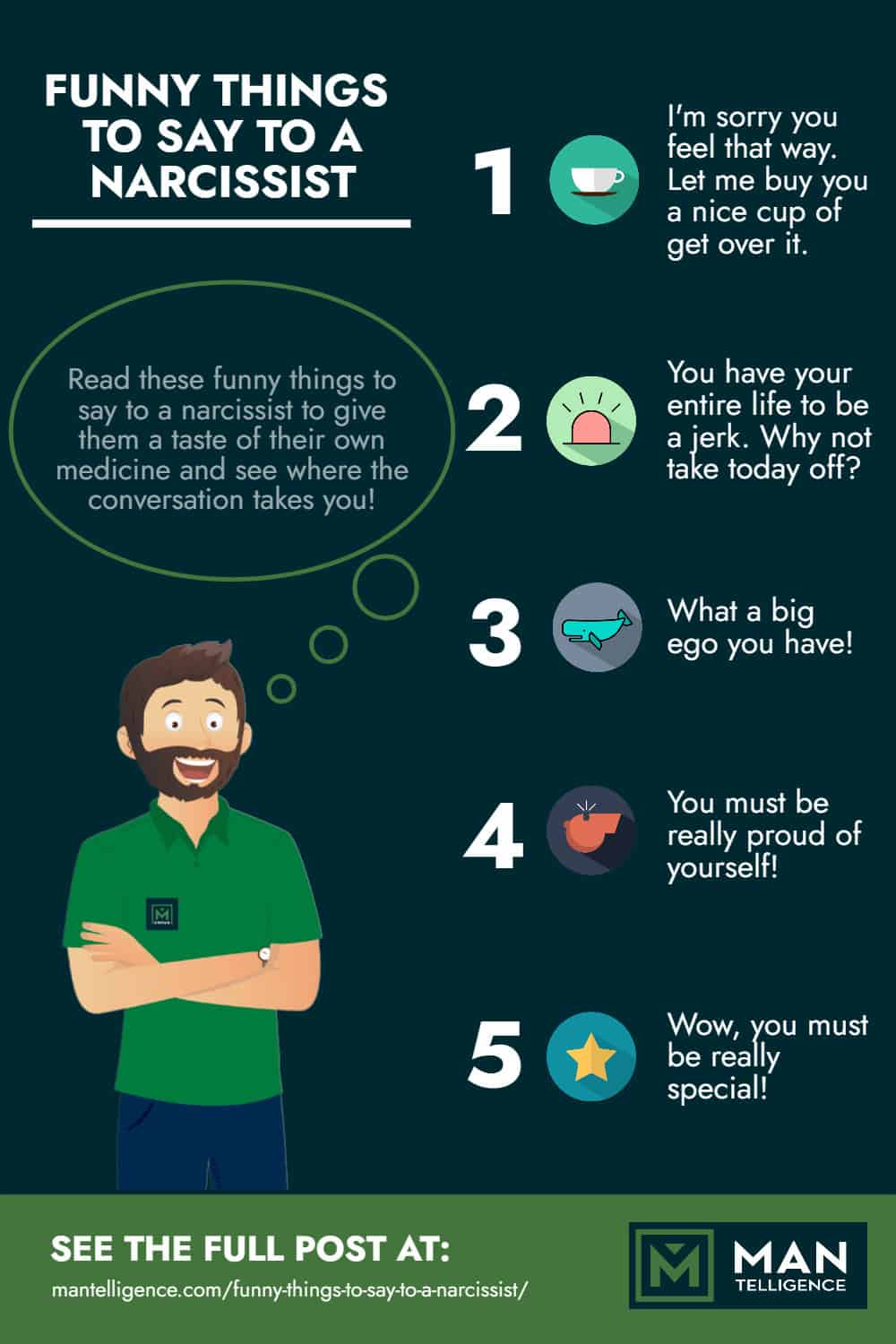 FUNNY THINGS TO SAY TO A NARCISSIST

Read these funny things to say to a narcissist to give them a taste of their own medicine and see where the conversation takes you!

1 I'm sorry you feel that way. Let me buy you a nice cup of get over it.

2 You have your entire life to be a jerk. Why not take today off?

3 What a big ego you have!

4 You must be really proud of yourself!

5 Wow, you must be really special!

SEE THE FULL POST AT:
mantelligence.com/funny-things-to-say-to-a-narcissist/

MAN TELLIGENCE