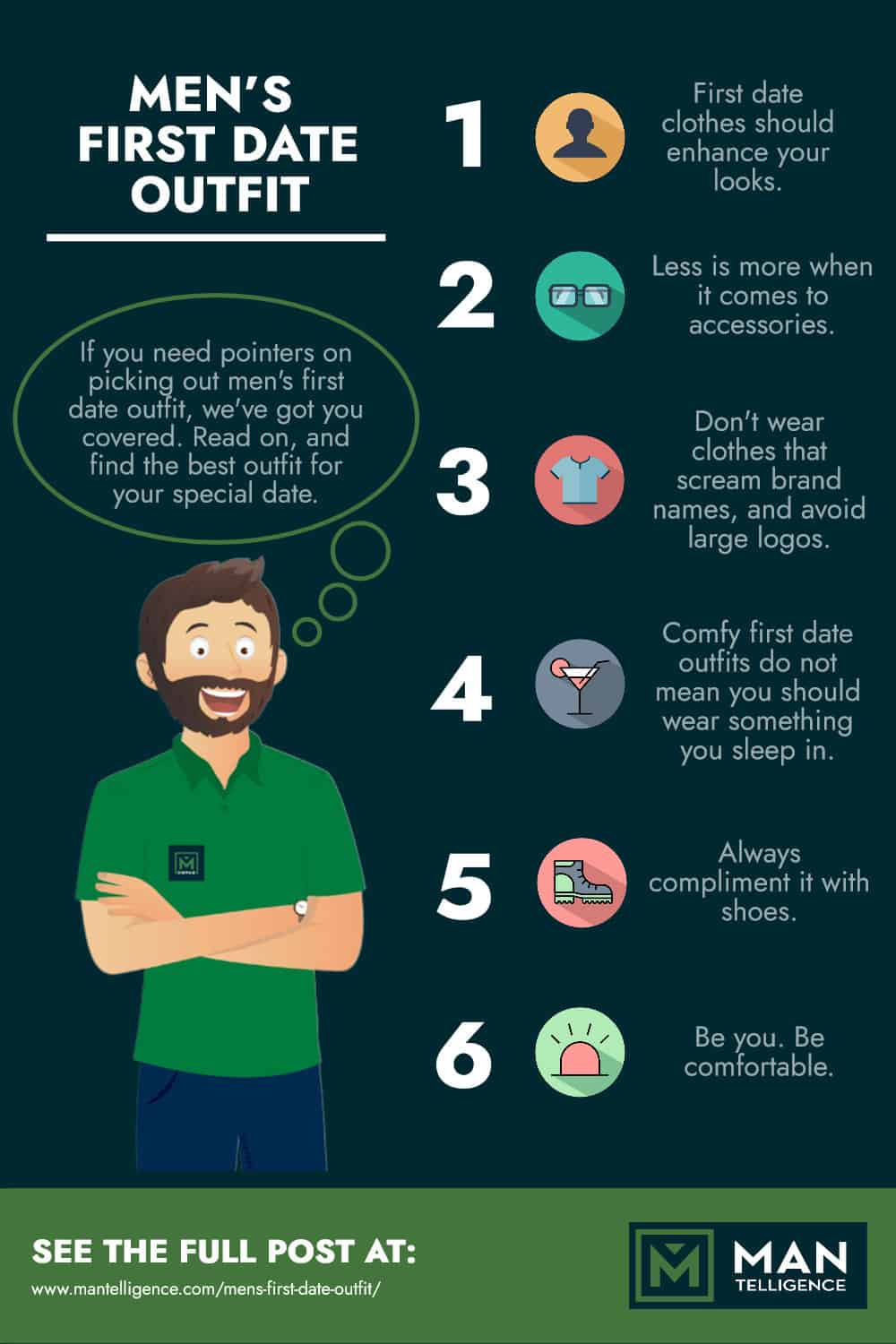 MEN'S FIRST DATE OUTFIT

If you need pointers on picking out men's first date outfit, we've got you covered. Read on, and find the best outfit for your special date.

1 First date clothes should enhance your looks.

2 Less is more when it comes to accessories.

3 Don't wear clothes that scream brand names, and avoid large logos.

4 Comfy first date outfits do not mean you should wear something you sleep in.

5 Always compliment it with shoes.

6 Be you. Be comfortable.

SEE THE FULL POST AT:
www.mantelligence.com/mens-first-date-outfit/

MAN TELLIGENCE