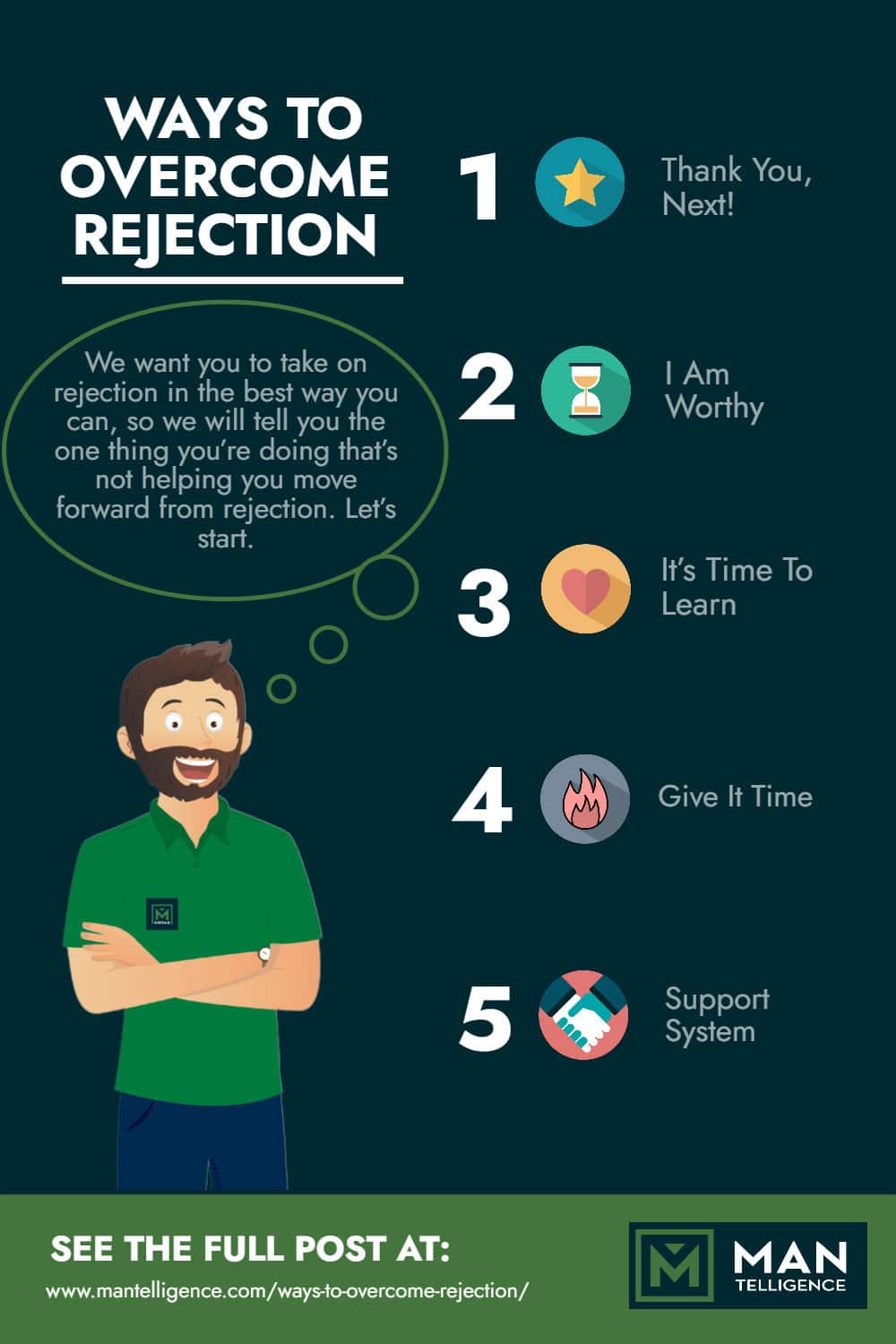 WAYS TO OVERCOME REJECTION

We want you to take on rejection in the best way you can, so we will tell you the one thing you're doing that's not helping you move forward from rejection. Let's start.

1 Thank You, Next!

2 I Am Worthy

3 It's Time To Learn

4 Give It Time

5 Support System

SEE THE FULL POST AT:
www.mantelligence.com/ways-to-overcome-rejection/

MAN TELLIGENCE