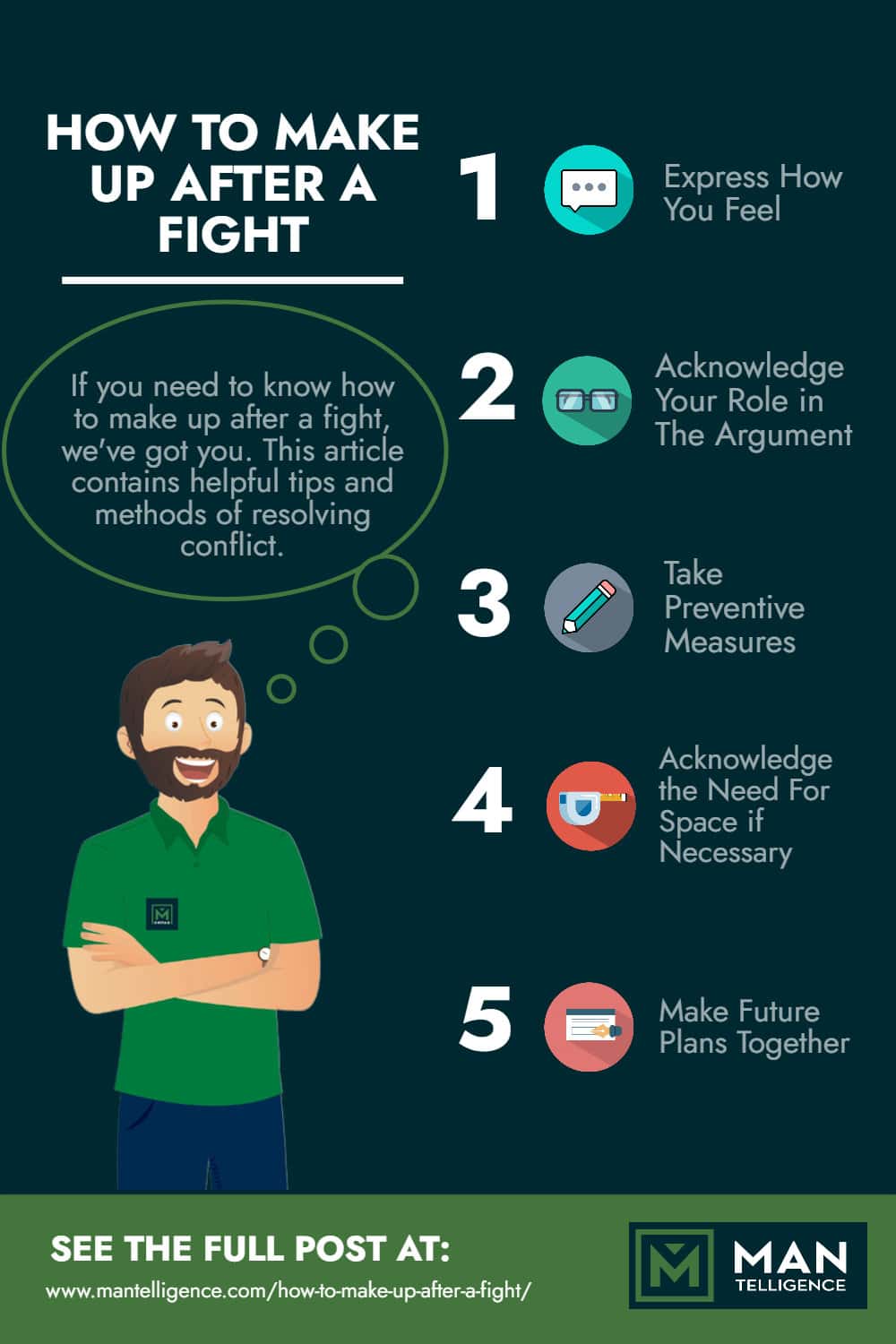 HOW TO MAKE UP AFTER A FIGHT

If you need to know how to make up after a fight, we've got you. This article contains helpful tips and methods of resolving conflict.

1 Express How You Feel

2 Acknowledge Your Role in The Argument

3 Take Preventive Measures

4 Acknowledge the Need For Space if Necessary

5 Make Future Plans Together

SEE THE FULL POST AT:
www.mantelligence.com/how-to-make-up-after-a-fight/

MAN TELLIGENCE