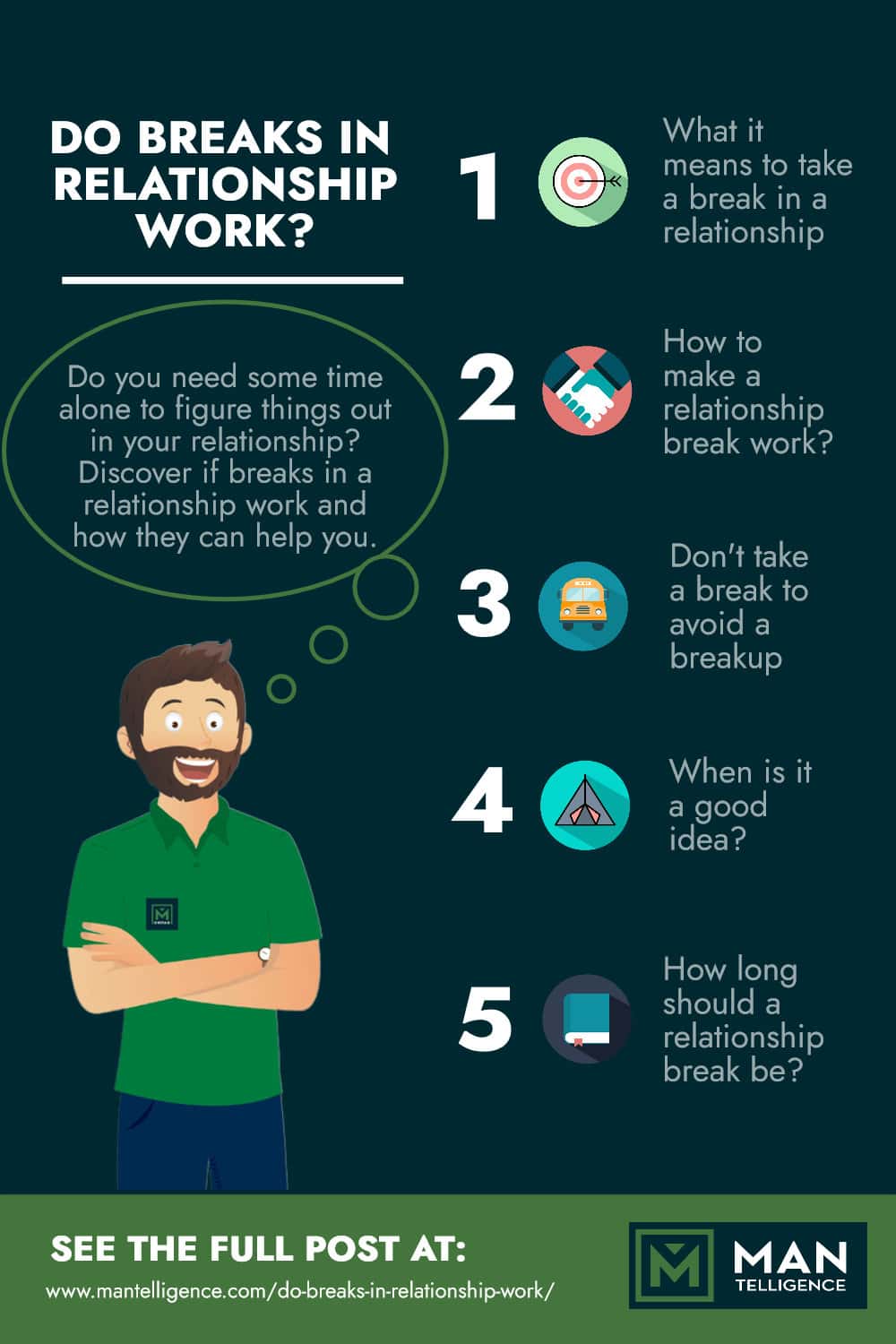 DO BREAKS IN RELATIONSHIP WORK?

Do you need some time alone to figure things out in your relationship? Discover if breaks in a relationship work and how they can help you.

1 What it means to take a break in a relationship

2 How to make a relationship break work?

3 Don't take a break to avoid a breakup

4 When is it a good idea?

5 How long should a relationship break be?

SEE THE FULL POST AT:
www.mantelligence.com/do-breaks-in-relationship-work/

MAN TELLIGENCE