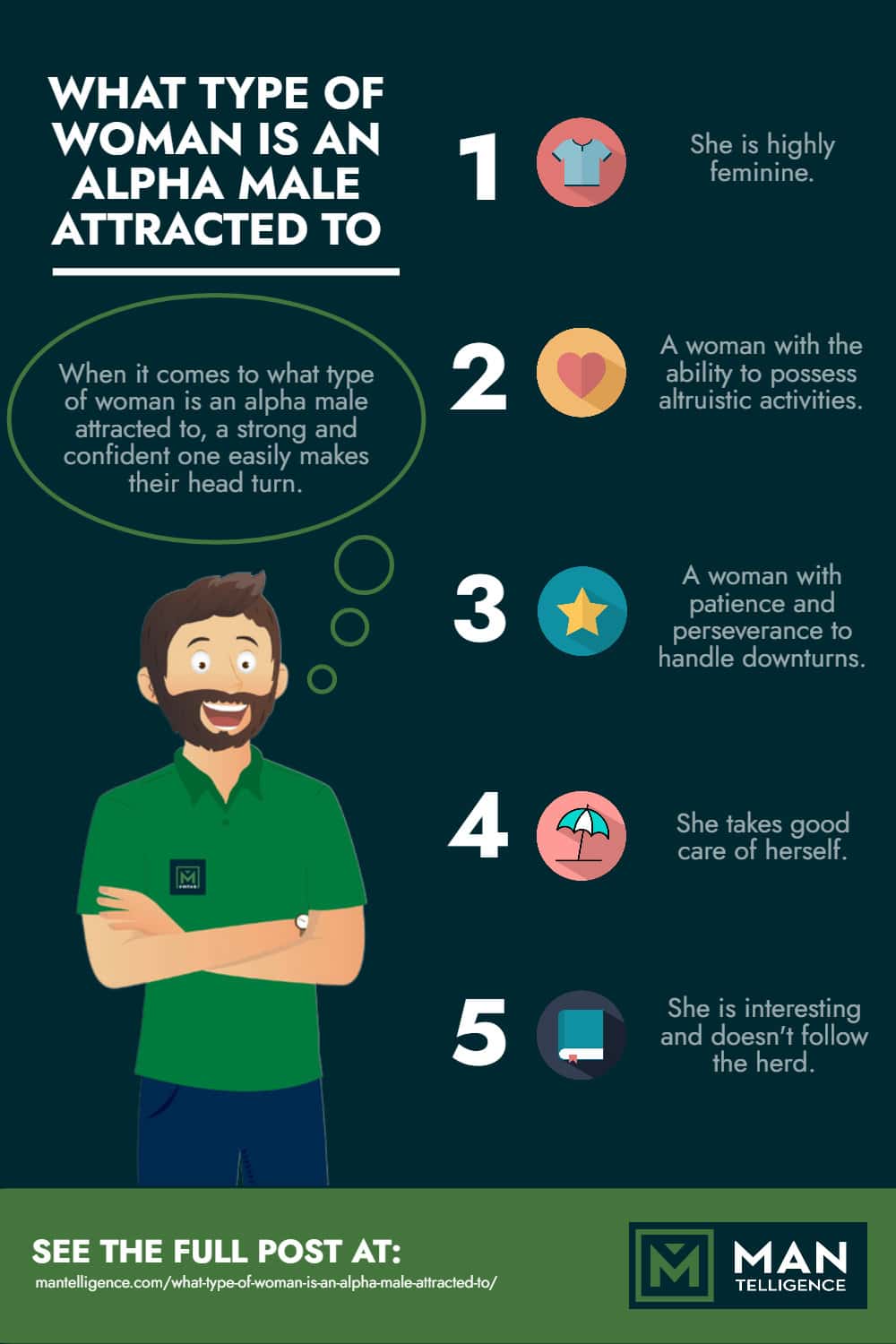 WHAT TYPE OF WOMAN IS AN ALPHA MALE ATTRACTED TO

When it comes to what type of woman is an alpha male attracted to, a strong and confident one easily makes their head turn.

1

She is highly feminine.

2

A woman with the ability to possess altruistic activities.

3

A woman with patience and perseverance to handle downturns.

4

She takes good care of herself.

5

She is interesting and doesn't follow the herd.

SEE THE FULL POST AT:
mantelligence.com/what-type-of-woman-is-an-alpha-male-attracted-to/

MAN TELLIGENCE