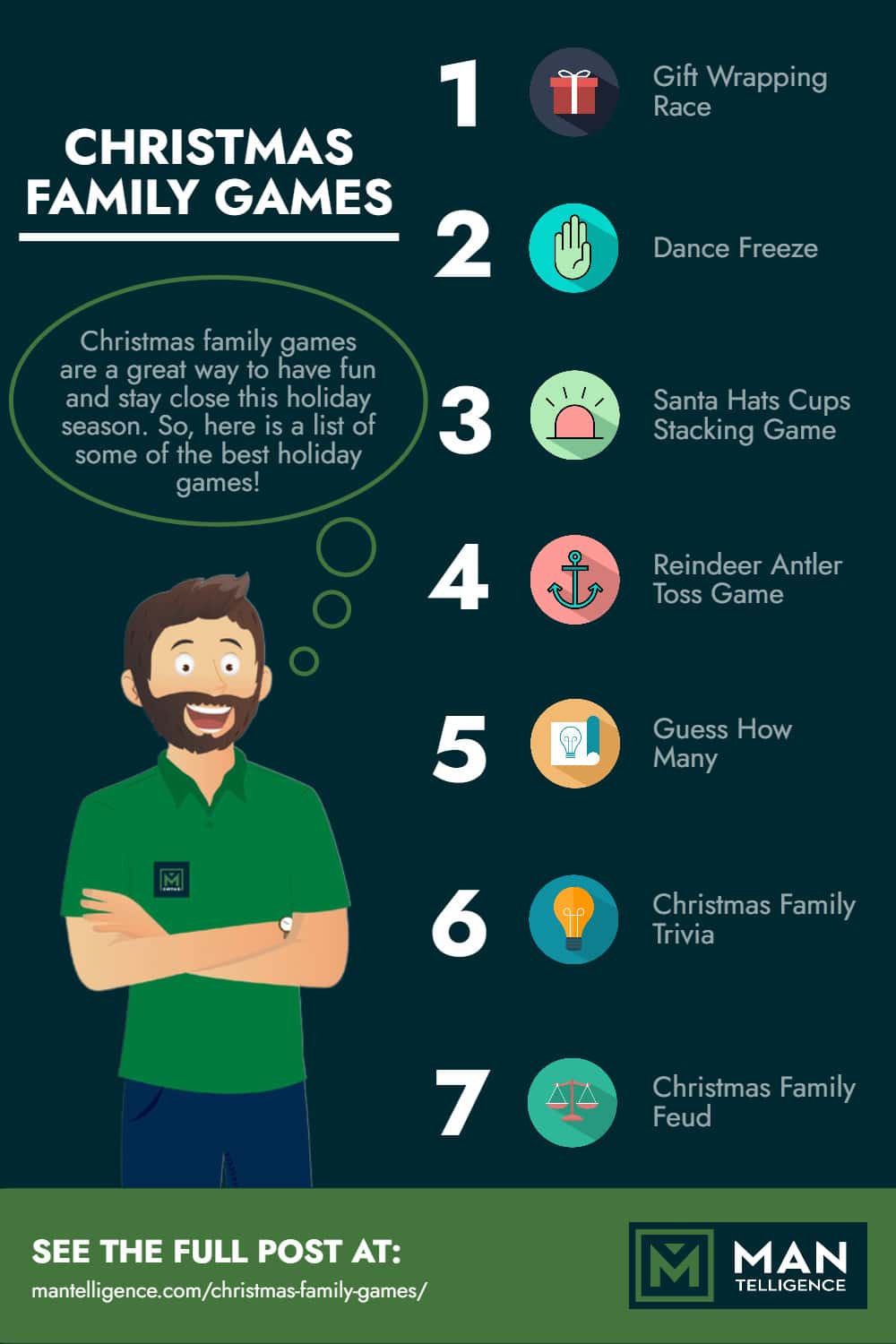 CHRISTMAS FAMILY GAMES

Christmas family games are a great way to have fun and stay close this holiday season. So, here is a list of some of the best holiday games!

1 Gift Wrapping Race

2 Dance Freeze

3 Santa Hats Cups Stacking Game

4 Reindeer Antler Toss Game

5 Guess How Many

6 Christmas Family Trivia

7 Christmas Family Feud

SEE THE FULL POST AT:
mantelligence.com/christmas-family-games/

MAN TELLIGENCE