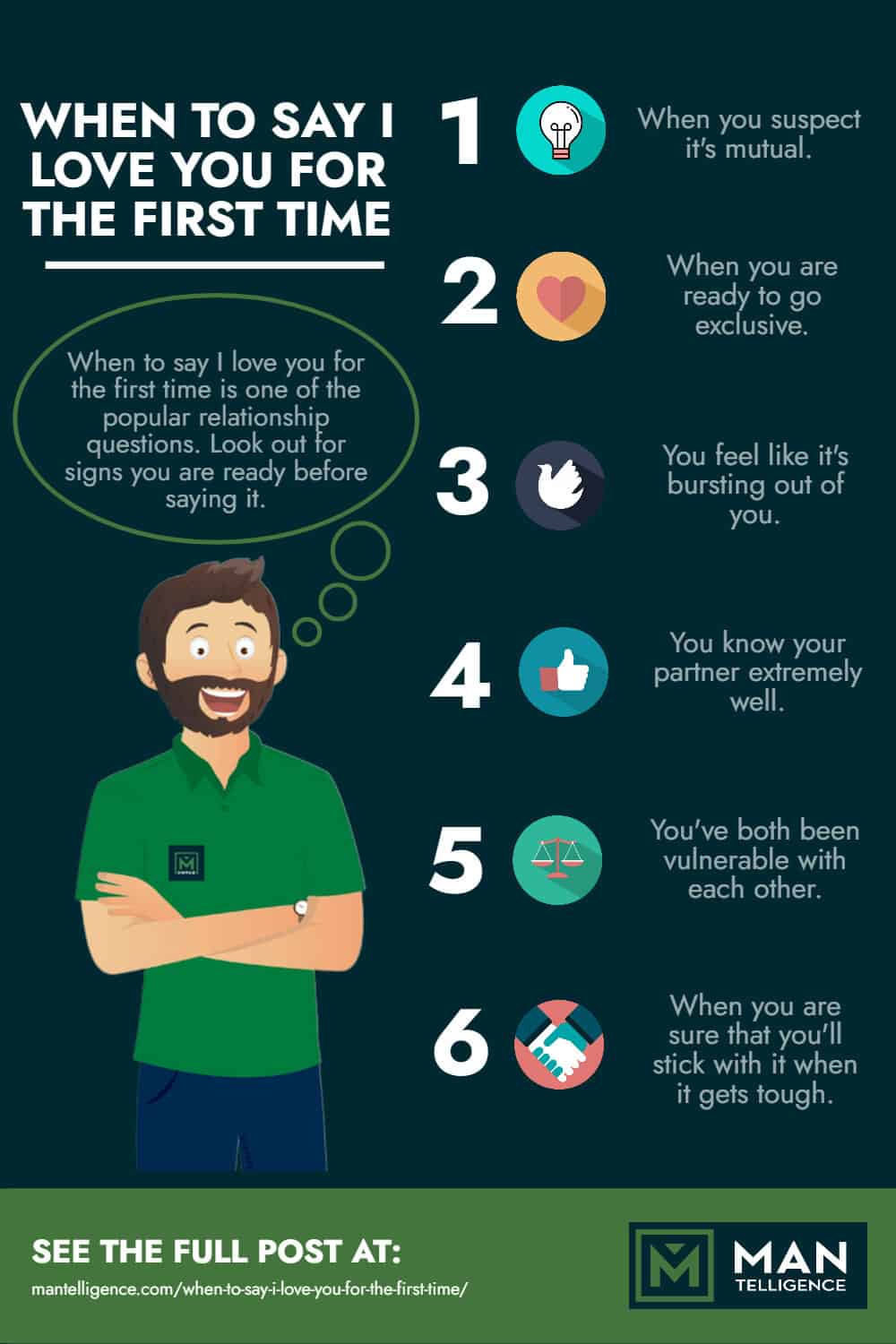 WHEN TO SAY I LOVE YOU FOR THE FIRST TIME

When to say I love you for the first time is one of the popular relationship questions. Look out for signs you are ready before saying it.

1 When you suspect it's mutual.

2 When you are ready to go exclusive.

3 You feel like it's bursting out of you.

4 You know your partner extremely well.

5 You've both been vulnerable with each other.

6 When you are sure that you'll stick with it when it gets tough.

SEE THE FULL POST AT:
mantelligence.com/when-to-say-i-love-you-for-the-first-time/

MAN TELLIGENCE