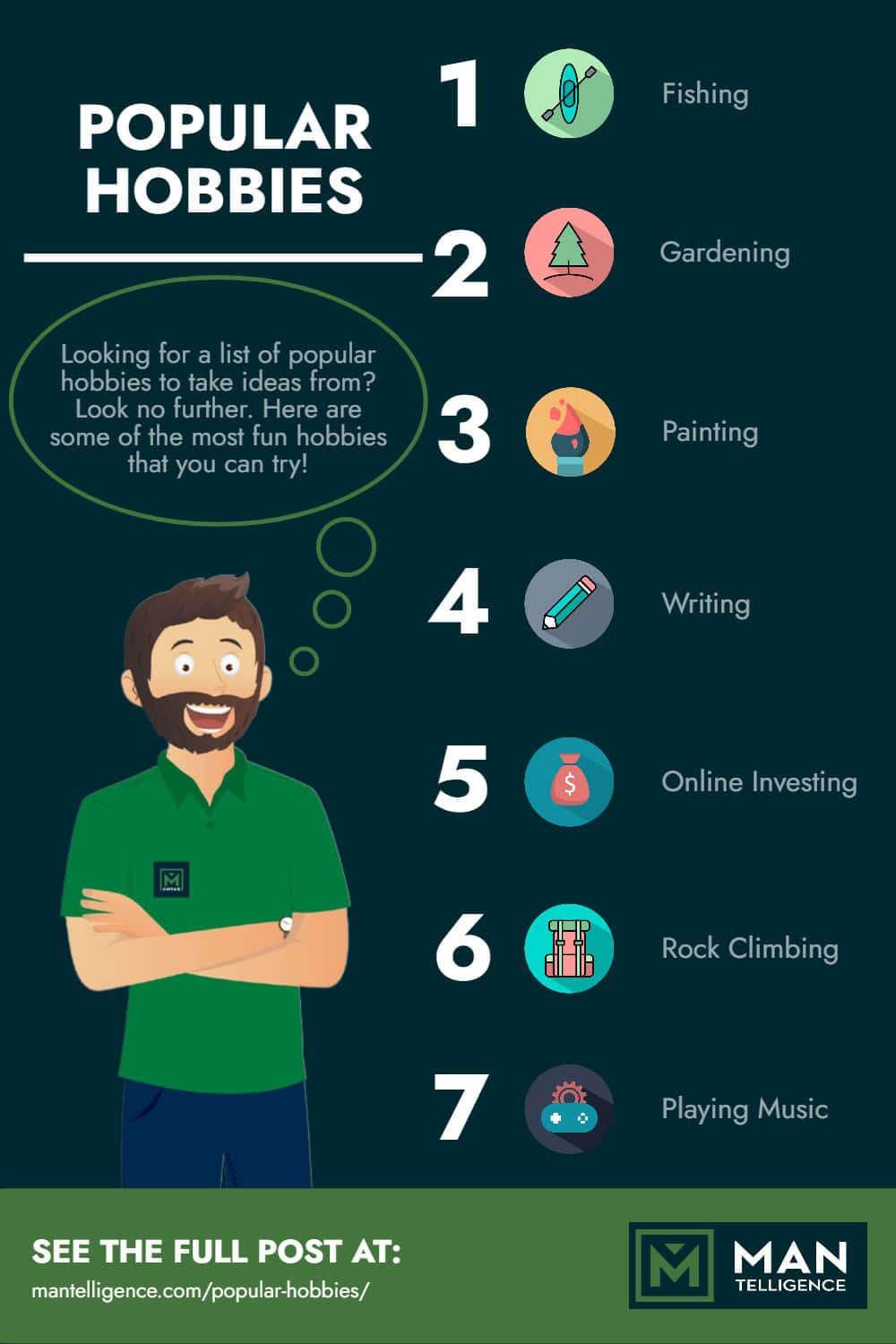 POPULAR HOBBIES

Looking for a list of popular hobbies to take ideas from? Look no further. Here are some of the most fun hobbies that you can try!

1 Fishing

2 Gardening

3 Painting

4 Writing

5 Online Investing

6 Rock Climbing

7 Playing Music

SEE THE FULL POST AT:
mantelligence.com/popular-hobbies/

MAN TELLIGENCE