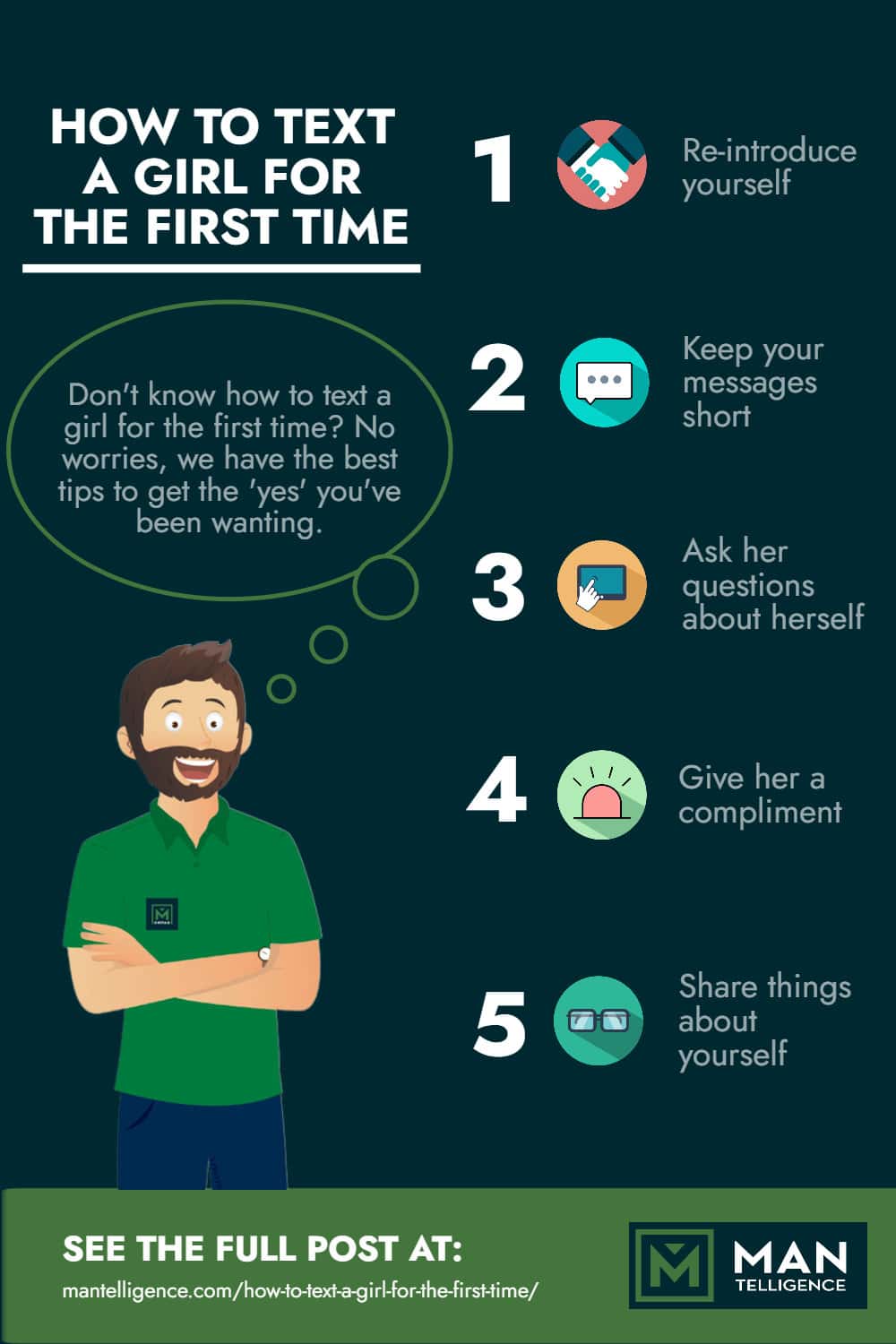 HOW TO TEXT A GIRL FOR THE FIRST TIME

Don't know how to text a girl for the first time? No worries, we have the best tips to get the 'yes' you've been wanting.

1 Re-introduce yourself

2 Keep your messages short

3 Ask her questions about herself

4 Give her a compliment

5 Share things about yourself

SEE THE FULL POST AT:
mantelligence.com/how-to-text-a-girl-for-the-first-time/

MAN TELLIGENCE