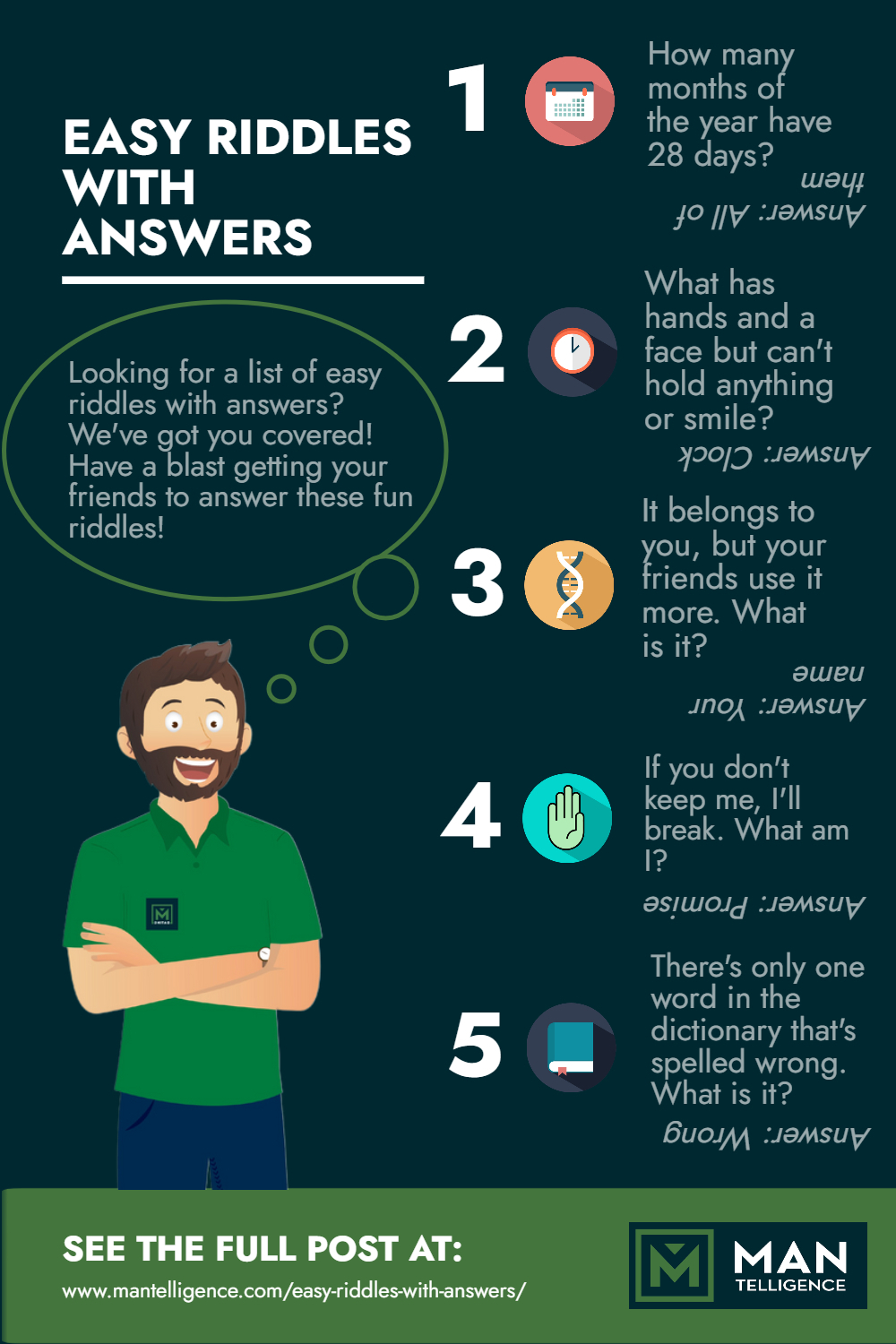 EASY RIDDLES WITH ANSWERS

Looking for a list of easy riddles with answers? We've got you covered! Have a blast getting your friends to answer these fun riddles!

1

How many months of the year have 28 days?

Answer: All of them

2

What has hands and a face but can't hold anything or smile?

Answer: Clock

3

It belongs to you, but your friends use it more. What is it?

Answer: Your name

4

If you don't keep me, I'll break. What am I?

Answer: Promise

5

There's only one word in the dictionary that's spelled wrong. What is it?

Answer: Wrong

SEE THE FULL POST AT:
www.mantelligence.com/easy-riddles-with-answers/

MAN TELLIGENCE