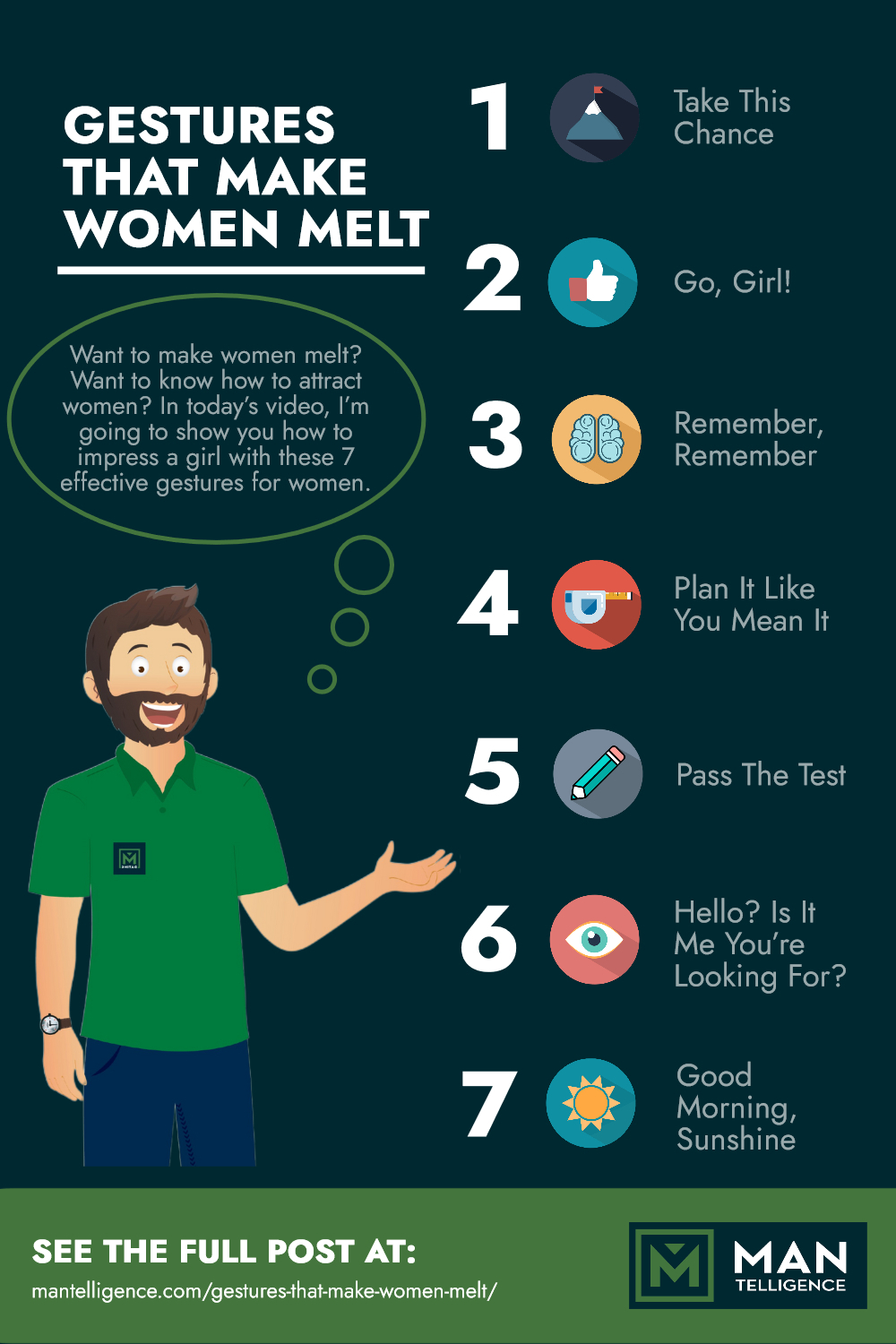 GESTURES THAT MAKE WOMEN MELT

Want to make women melt? Want to know how to attract women? In today's video, I'm going to show you how to impress a girl with these 7 effective gestures for women.

1 Take This Chance

2 Go, Girl!

3 Remember, Remember

4 Plan It Like You Mean It

5 Pass The Test

6 Hello? Is It Me You're Looking For?

7 Good Morning, Sunshine

SEE THE FULL POST AT:
mantelligence.com/gestures-that-make-women-melt/

MAN TELLIGENCE