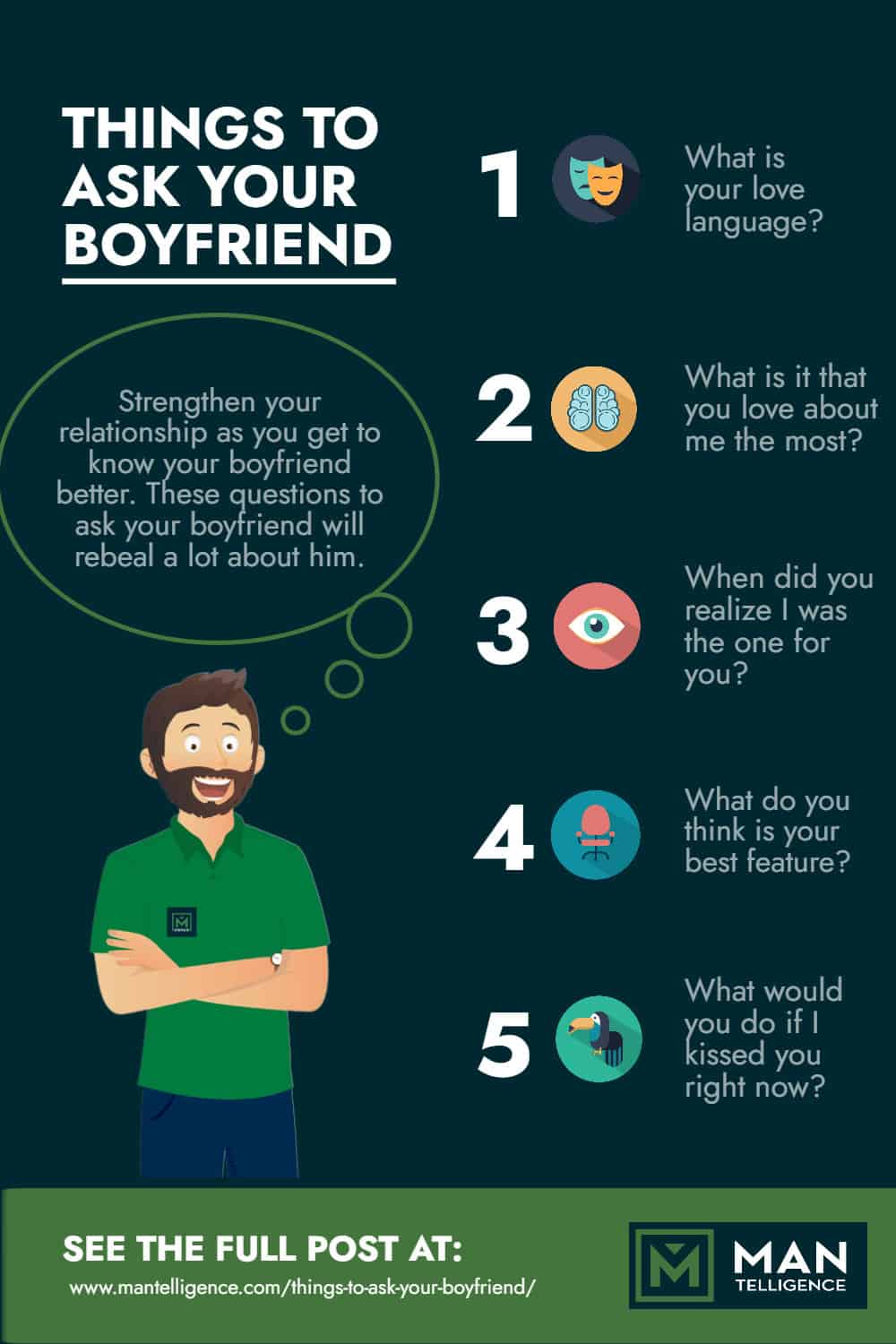 THINGS TO ASK YOUR BOYFRIEND

Strengthen your relationship as you get to know your boyfriend better. These questions to ask your boyfriend will rebeal a lot about him.

1 What is your love language?

2 What is it that you love about me the most?

3 When did you realize I was the one for you?

4 What do you think is your best feature?

5 What would you do if I kissed you right now?

SEE THE FULL POST AT:
www.mantelligence.com/things-to-ask-your-boyfriend/

MAN TELLIGENCE