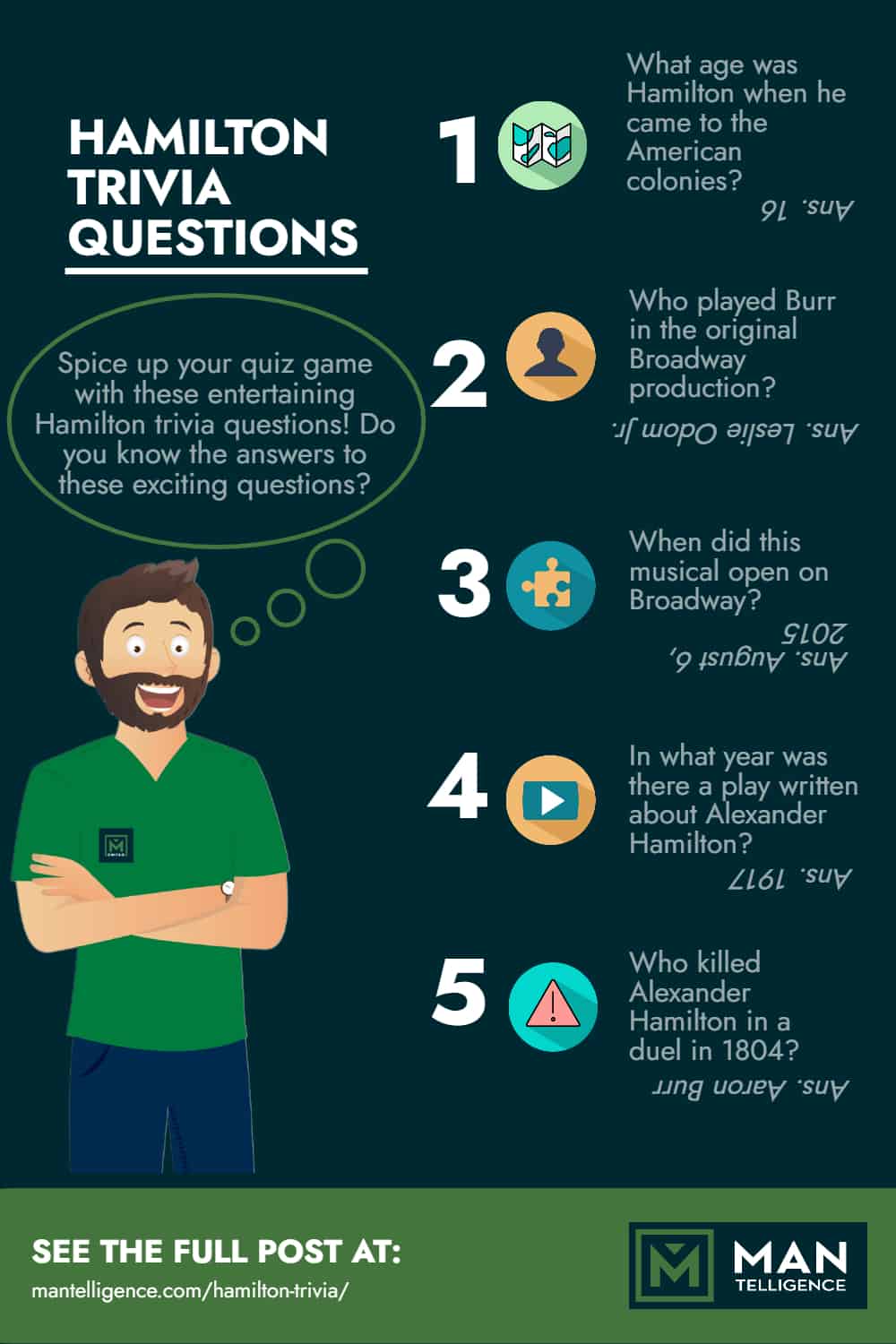 HAMILTON TRIVIA QUESTIONS

Spice up your quiz game with these entertaining Hamilton trivia questions! Do you know the answers to these exciting questions?

1 What age was Hamilton when he came to the American colonies?

Ans. 16

2 Who played Burr in the original Broadway production?

Ans. Leslie Odom Jr.

3 When did this musical open on Broadway?

Ans. August 6, 2015

4 In what year was there a play written about Alexander Hamilton?

Ans. 1917

5 Who killed Alexander Hamilton in a duel in 1804?

Ans. Aaron Burr

SEE THE FULL POST AT:
mantelligence.com/hamilton-trivia/

MAN TELLIGENCE