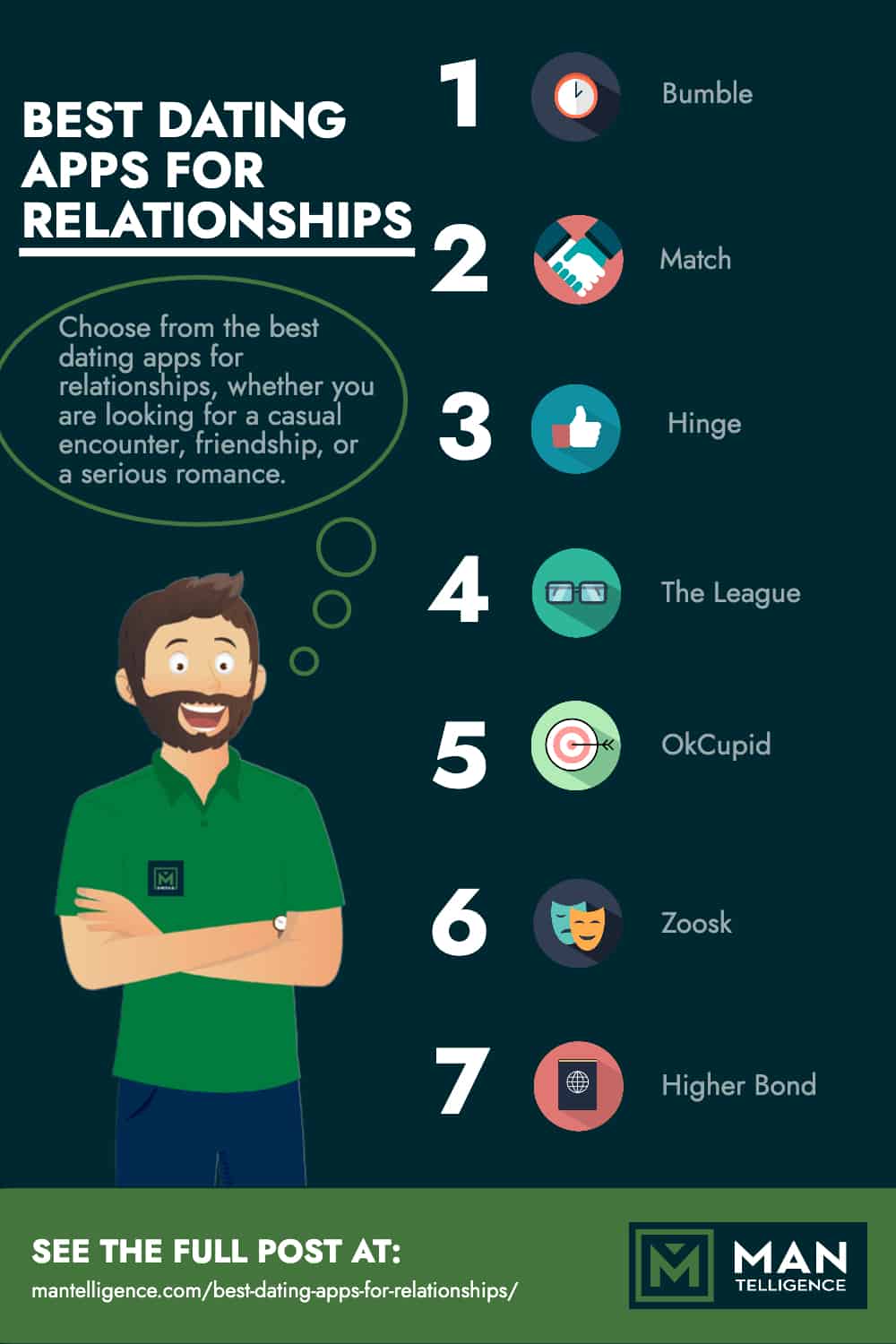 BEST DATING APPS FOR RELATIONSHIPS

Choose from the best dating apps for relationships, whether you are looking for a casual encounter, friendship, or a serious romance.

1 Bumble

2 Match

3 Hinge

4 The League

5 OkCupid

6 Zoosk

7 Higher Bond

SEE THE FULL POST AT:
mantelligence.com/best-dating-apps-for-relationships/

MAN TELLIGENCE