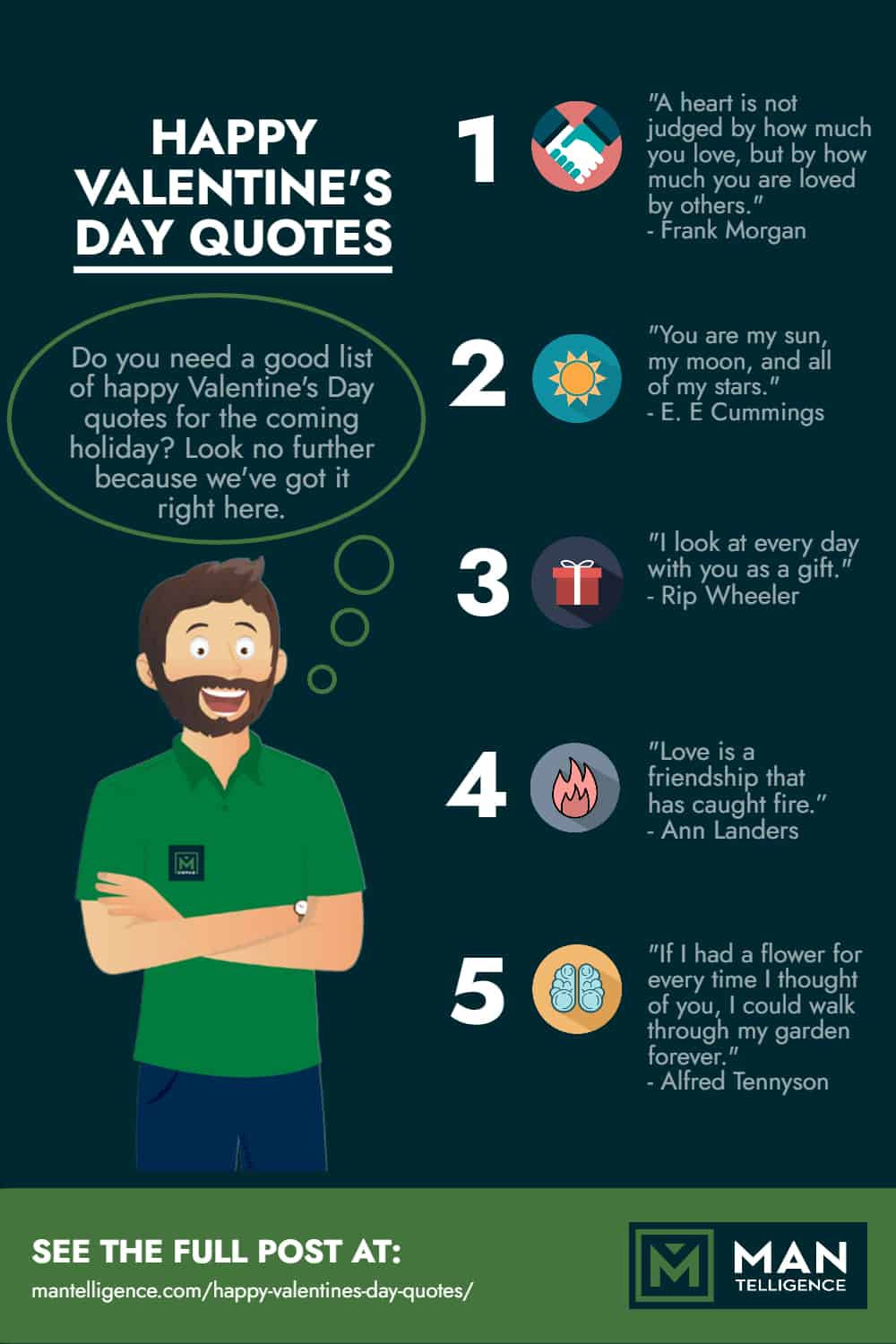 HAPPY VALENTINE'S DAY QUOTES

Do you need a good list of happy Valentine's Day quotes for the coming holiday? Look no further because we've got it right here.

1

"A heart is not judged by how much you love, but by how much you are loved by others."
- Frank Morgan

2

"You are my sun, my moon, and all of my stars."
- E. E Cummings

3

"I look at every day with you as a gift."
- Rip Wheeler

4

"Love is a friendship that has caught fire."
- Ann Landers

5

"If I had a flower for every time I thought of you, I could walk through my garden forever."
- Alfred Tennyson

SEE THE FULL POST AT:
mantelligence.com/happy-valentines-day-quotes/

MAN TELLIGENCE