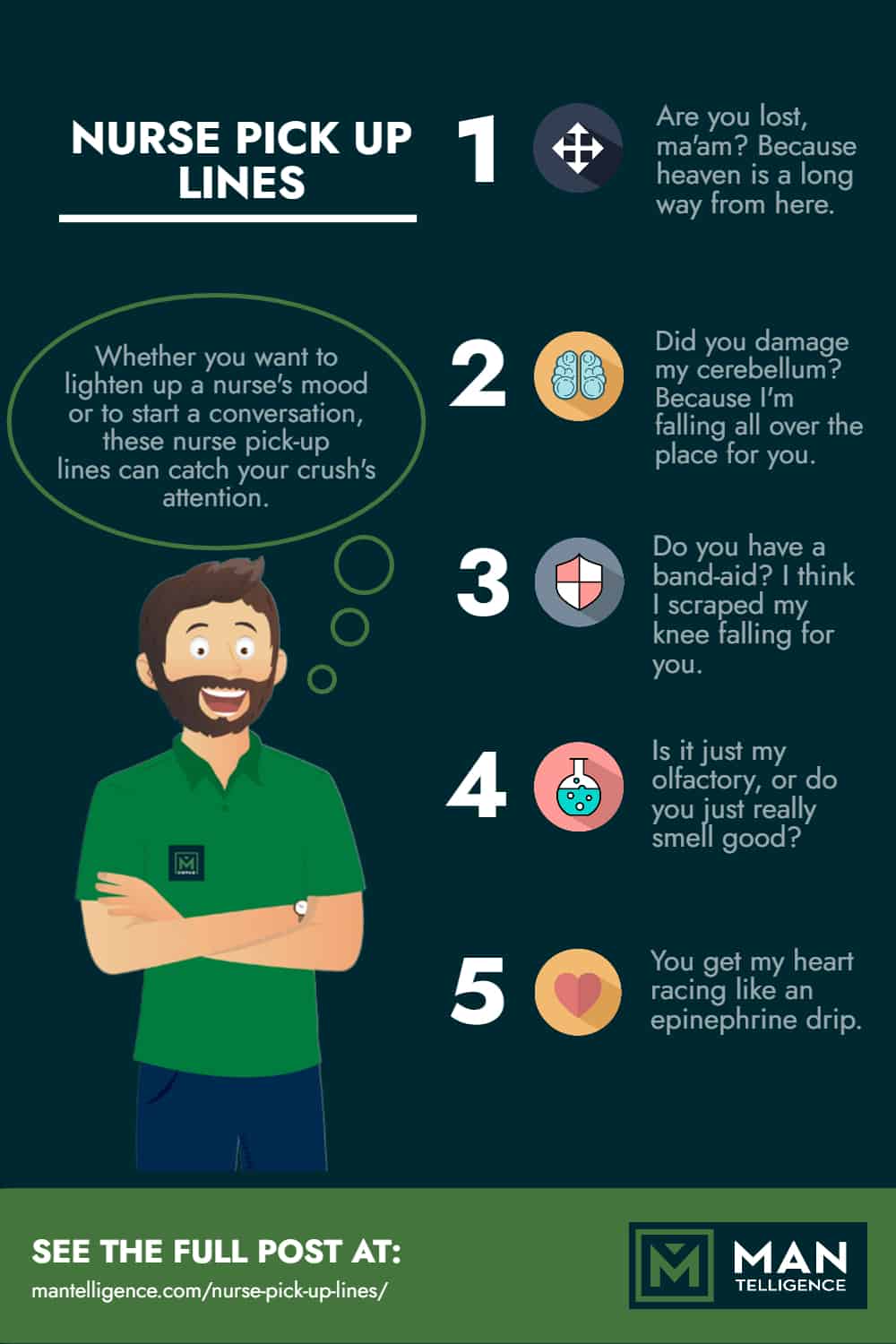 NURSE PICK UP LINES

Whether you want to lighten up a nurse's mood or to start a conversation, these nurse pick-up lines can catch your crush's attention.

1 Are you lost, ma'am? Because heaven is a long way from here.

2 Did you damage my cerebellum? Because I'm falling all over the place for you.

3 Do you have a band-aid? I think I scraped my knee falling for you.

4 Is it just my olfactory, or do you just really smell good?

5 You get my heart racing like an epinephrine drip.

SEE THE FULL POST AT:
mantelligence.com/nurse-pick-up-lines/

MAN TELLIGENCE