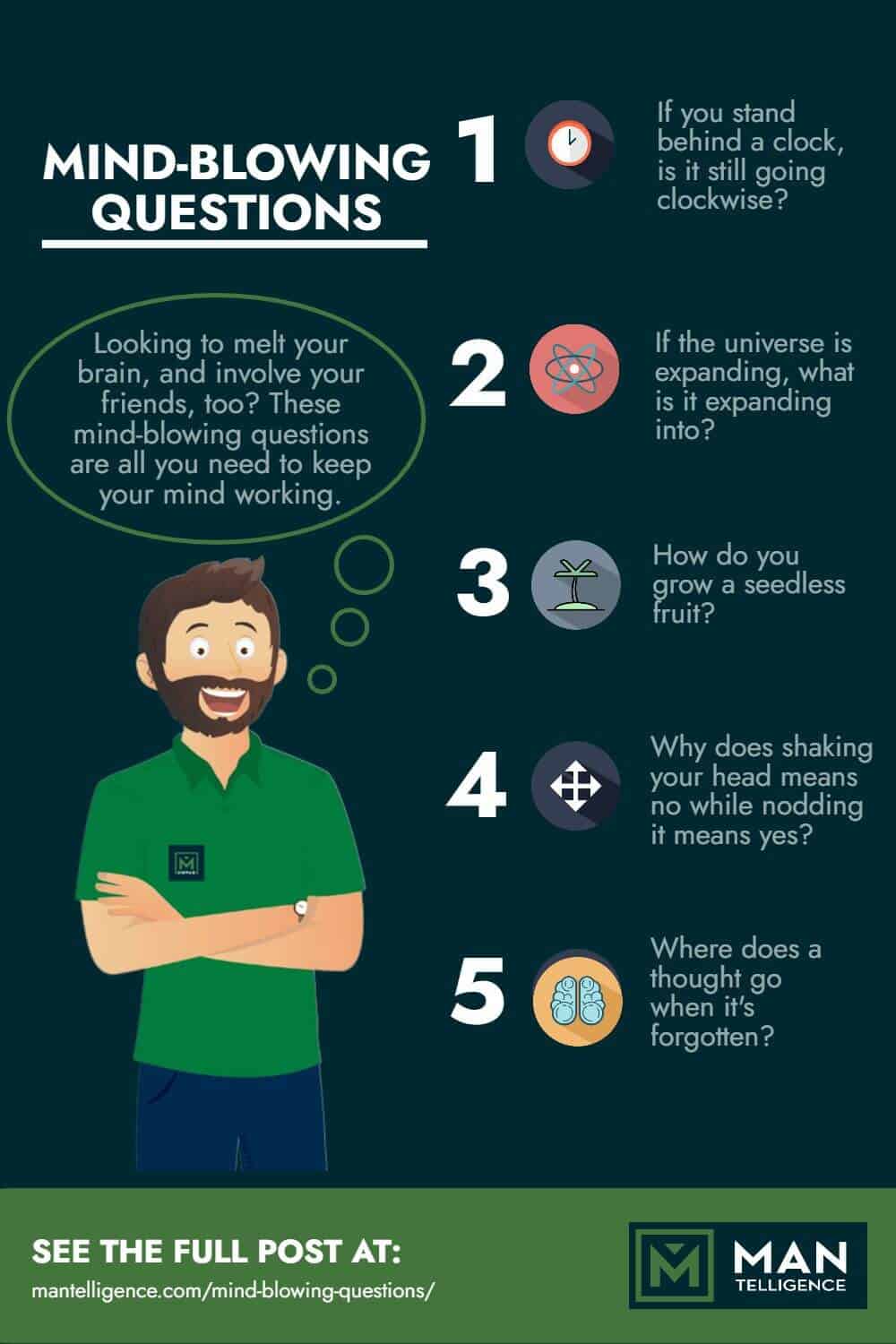 MIND-BLOWING QUESTIONS

Looking to melt your brain, and involve your friends, too? These mind-blowing questions are all you need to keep your mind working.

1 If you stand behind a clock, is it still going clockwise?

2 If the universe is expanding, what is it expanding into?

3 How do you grow a seedless fruit?

4 Why does shaking your head means no while nodding it means yes?

5 Where does a thought go when it's forgotten?

SEE THE FULL POST AT:
mantelligence.com/mind-blowing-questions/

MAN TELLIGENCE