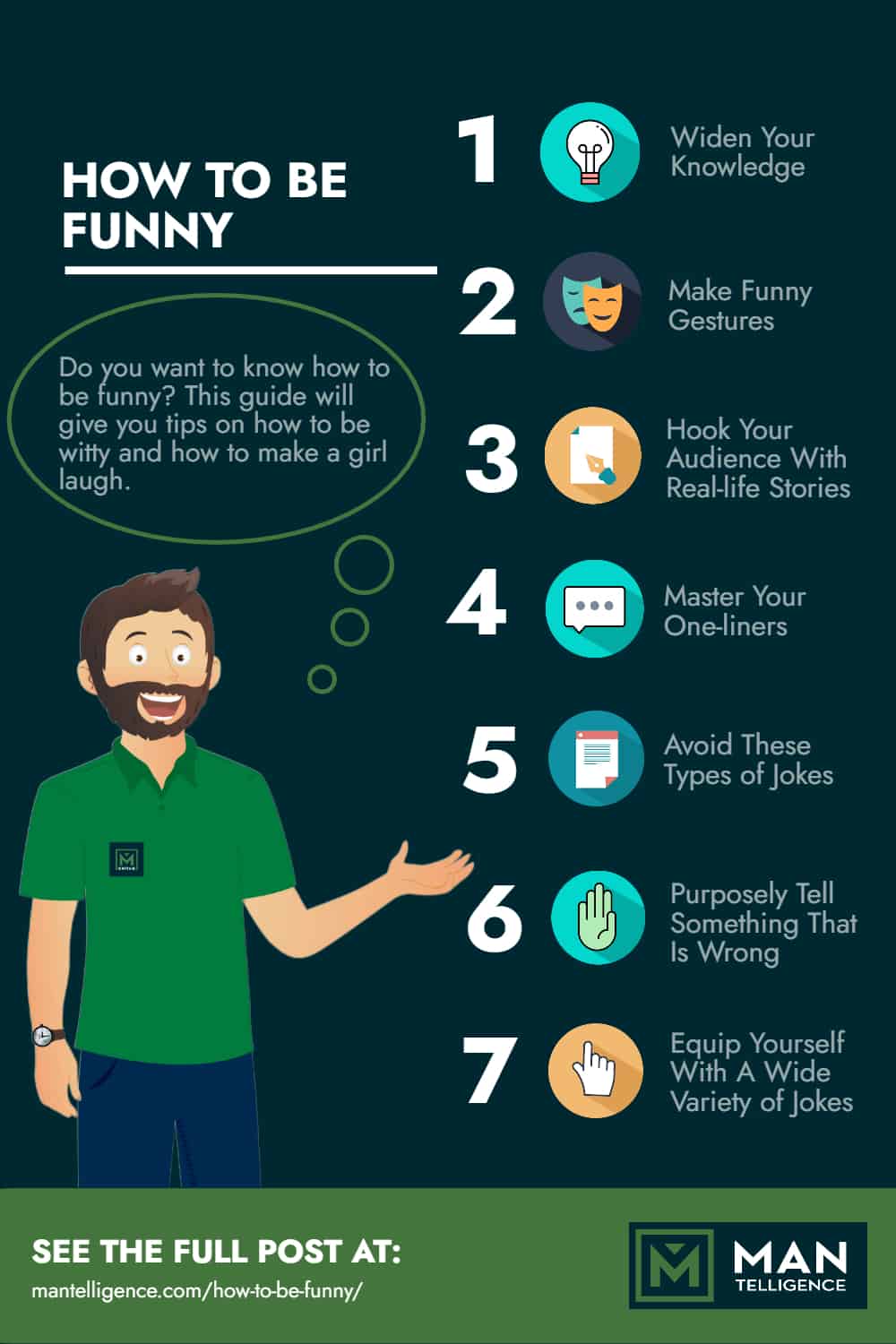 HOW TO BE FUNNY

Do you want to know how to be funny? This guide will give you tips on how to be witty and how to make a girl laugh.

1 Widen Your Knowledge

2 Make Funny Gestures

3 Hook Your Audience With Real-life Stories

4 Master Your One-liners

5 Avoid These Types of Jokes

6 Purposely Tell Something That Is Wrong

7 Equip Yourself With A Wide Variety of Jokes

SEE THE FULL POST AT:
mantelligence.com/how-to-be-funny/

MAN TELLIGENCE