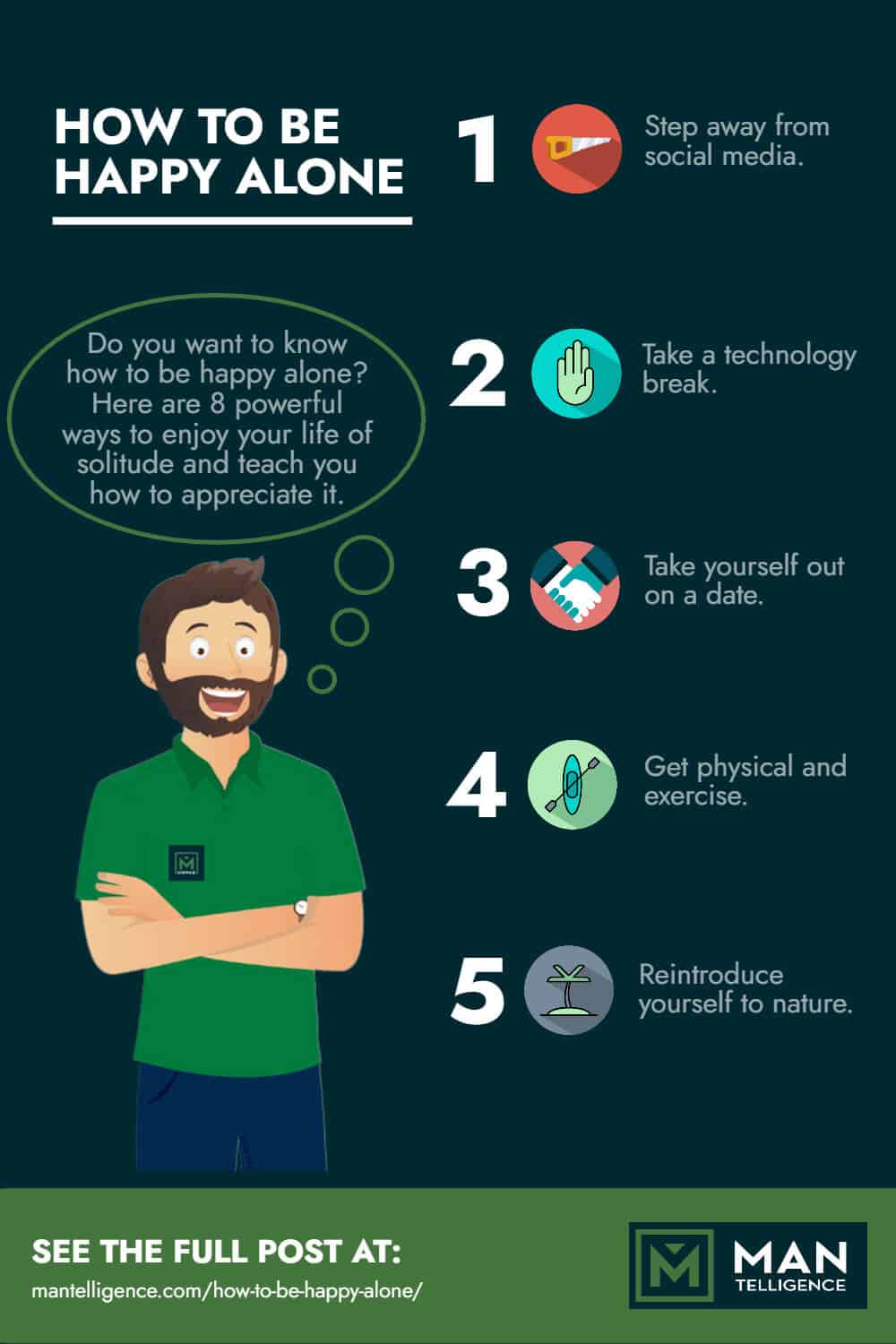 HOW TO BE HAPPY ALONE

Do you want to know how to be happy alone? Here are 8 powerful ways to enjoy your life of solitude and teach you how to appreciate it.

1 Step away from social media.

2 Take a technology break.

3 Take yourself out on a date.

4 Get physical and exercise.

5 Reintroduce yourself to nature.

SEE THE FULL POST AT:
mantelligence.com/how-to-be-happy-alone/

MAN TELLIGENCE