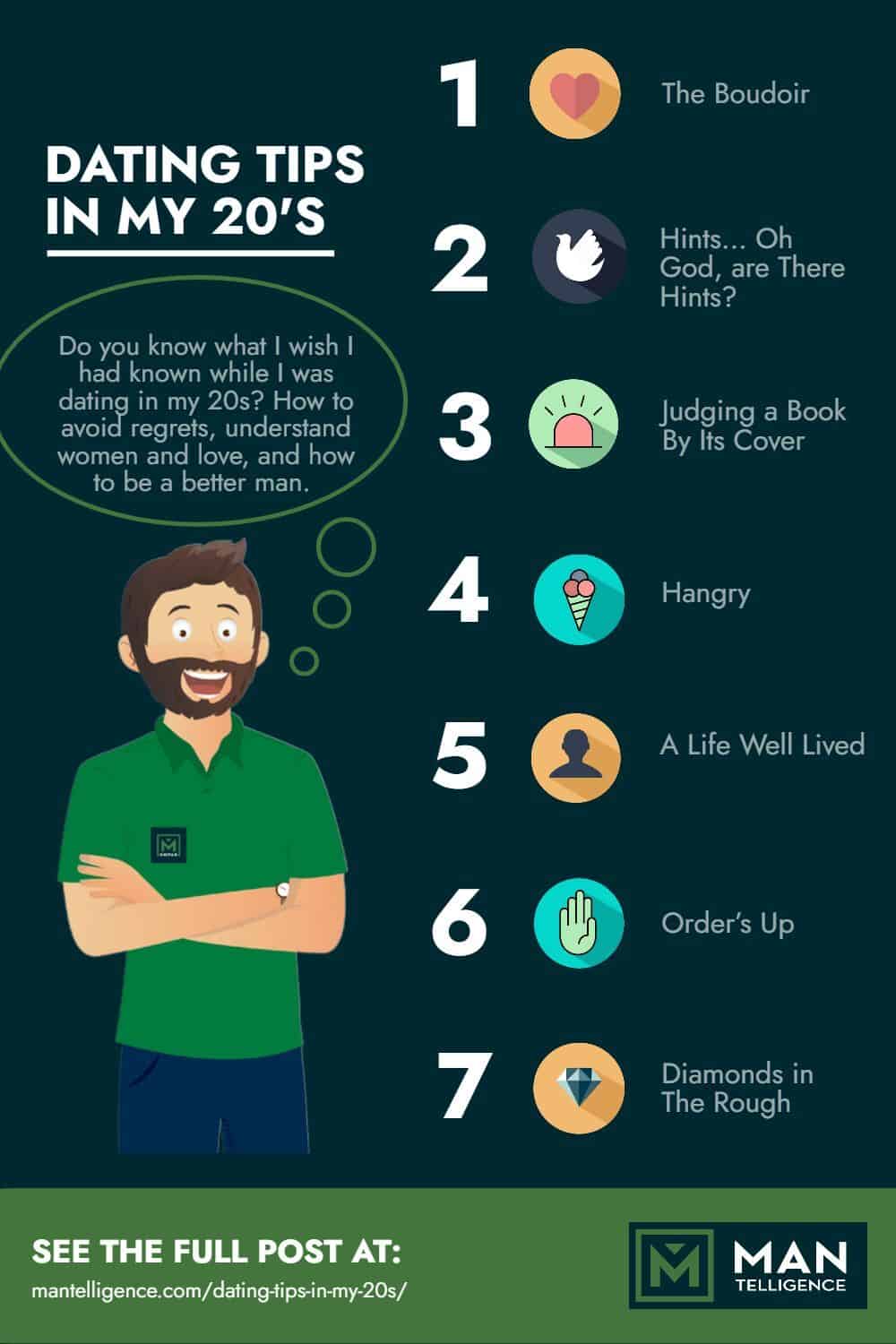 DATING TIPS IN MY 20'S

Do you know what I wish I had known while I was dating in my 20s? How to avoid regrets, understand women and love, and how to be a better man.

1 The Boudoir

2 Hints... Oh God, are There Hints?

3 Judging a Book By Its Cover

4 Hangry

5 A Life Well Lived

6 Order's Up

7 Diamonds in The Rough

SEE THE FULL POST AT:
mantelligence.com/dating-tips-in-my-20s/

MAN TELLIGENCE