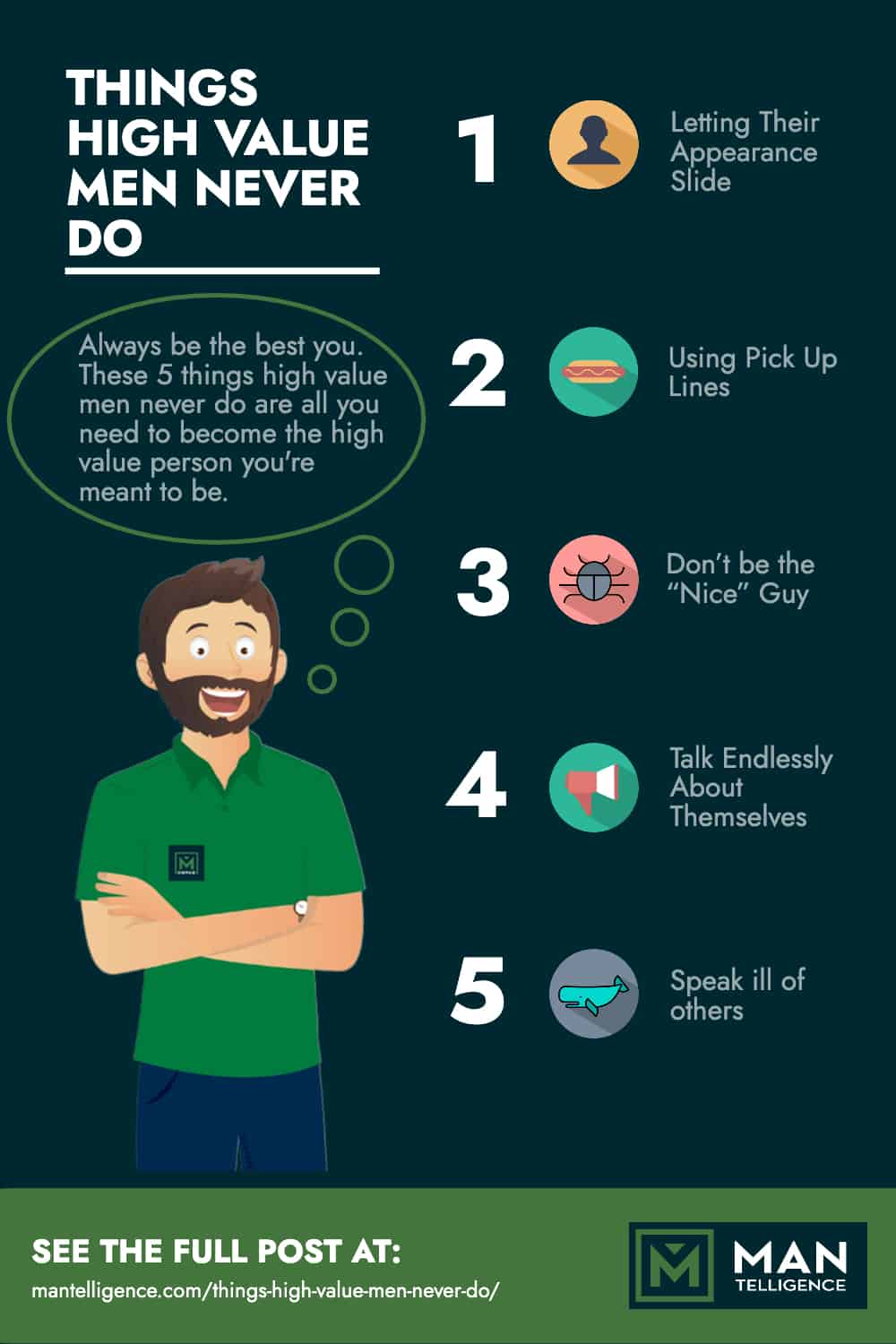 THINGS HIGH VALUE MEN NEVER DO

Always be the best you. These 5 things high value men never do are all you need to become the high value person you're meant to be.

1 Letting Their Appearance Slide

2 Using Pick Up Lines

3 Don't be the "Nice" Guy

4 Talk Endlessly About Themselves

5 Speak ill of others

SEE THE FULL POST AT:
mantelligence.com/things-high-value-men-never-do/

MAN TELLIGENCE