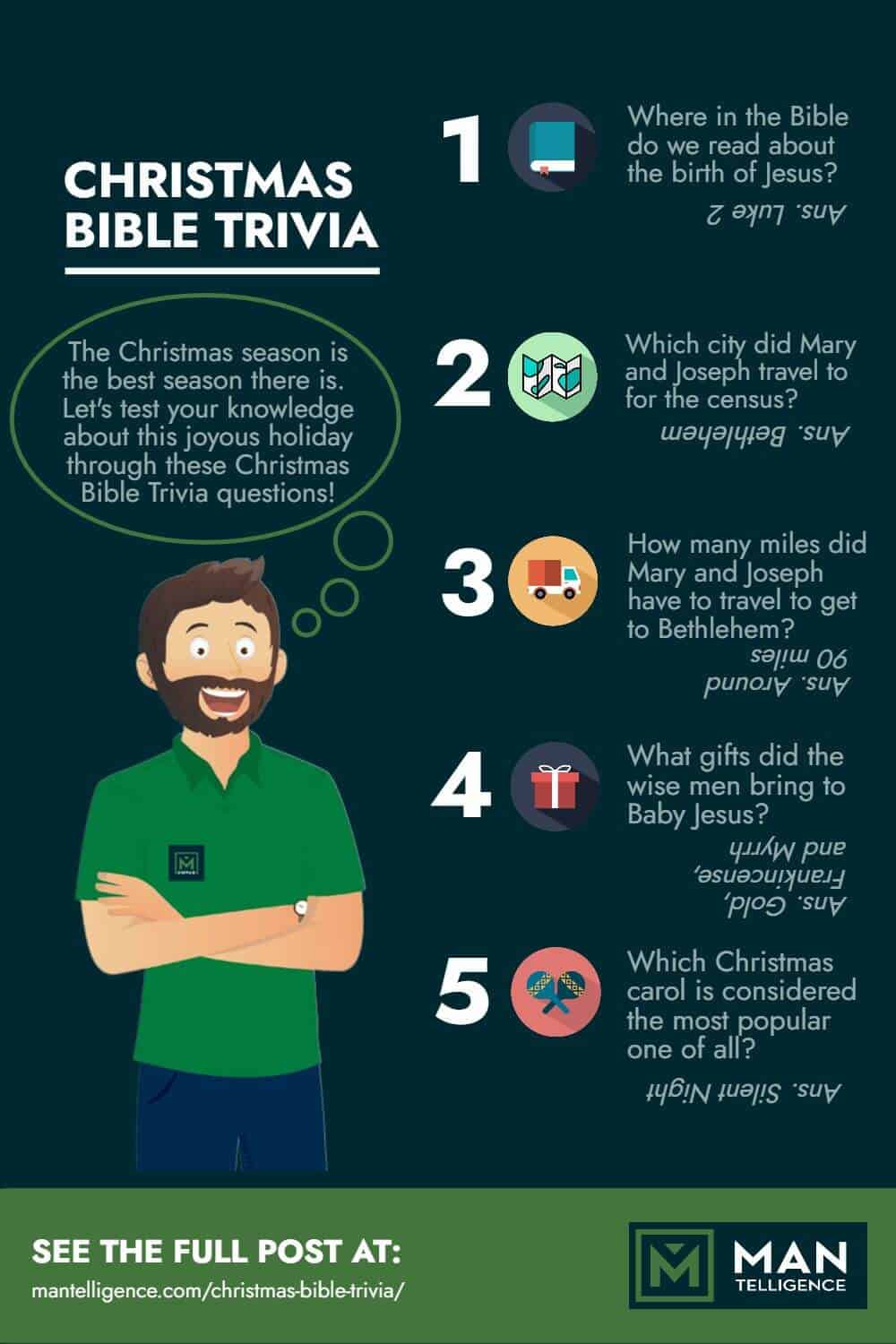 CHRISTMAS BIBLE TRIVIA

The Christmas season is the best season there is. Let's test your knowledge about this joyous holiday through these Christmas Bible Trivia questions!

1 Where in the Bible do we read about the birth of Jesus?

Ans. Luke 2

2 Which city did Mary and Joseph travel to for the census?

Ans. Bethlehem

3 How many miles did Mary and Joseph have to travel to get to Bethlehem?

Ans. Around 90 miles

4 What gifts did the wise men bring to Baby Jesus?

Ans. Gold, Frankincense, and Myrrh

5 Which Christmas carol is considered the most popular one of all?

Ans. Silent Night

SEE THE FULL POST AT:
mantelligence.com/christmas-bible-trivia/

MAN TELLIGENCE