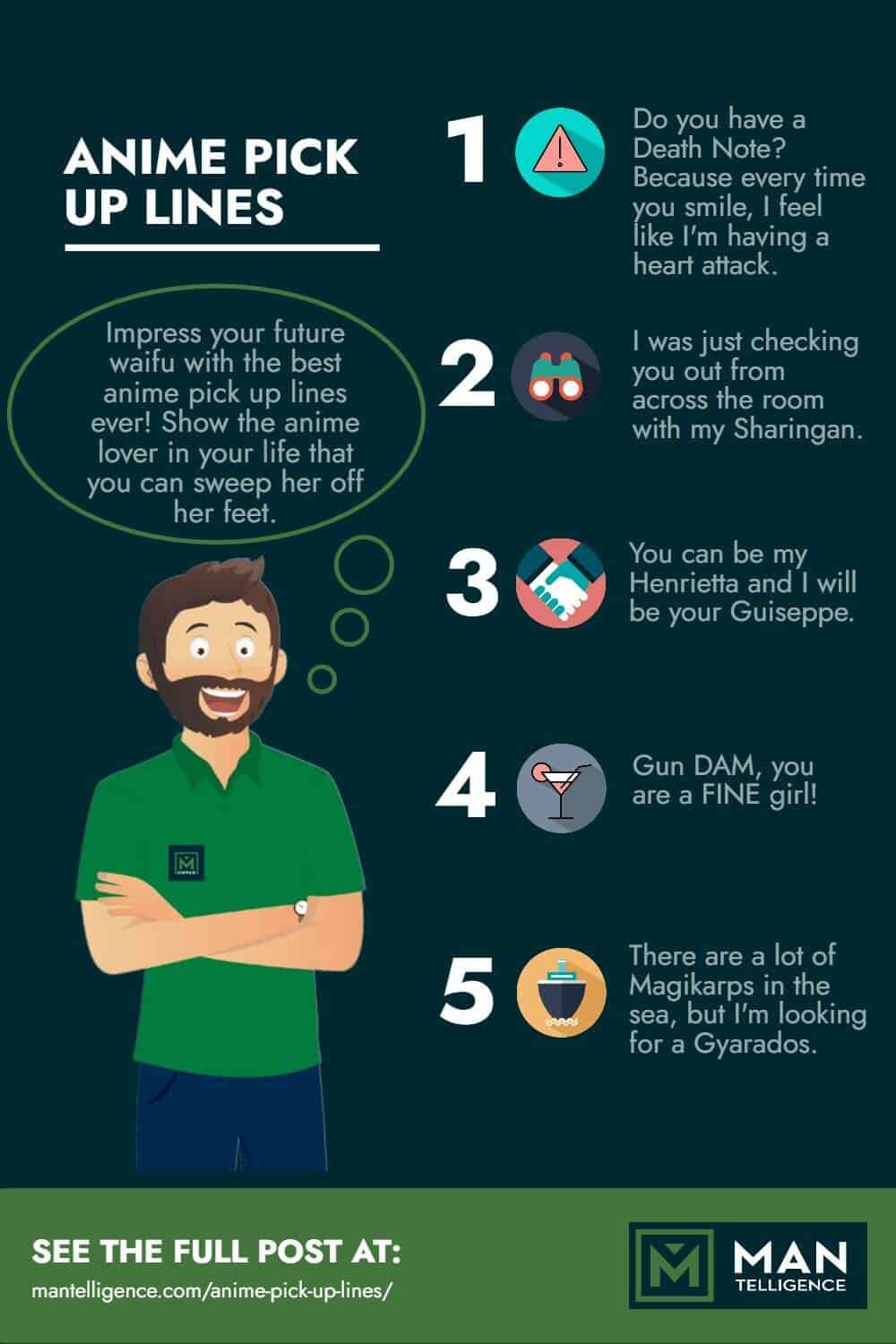 ANIME PICK UP LINES

Impress your future waifu with the best anime pick up lines ever! Show the anime lover in your life that you can sweep her off her feet.

1 Do you have a Death Note? Because every time you smile, I feel like I'm having a heart attack.

2 I was just checking you out from across the room with my Sharingan.

3 You can be my Henrietta and I will be your Guiseppe.

4 Gun DAM, you are a FINE girl!

5 There are a lot of Magikarps in the sea, but I'm looking for a Gyarados.

SEE THE FULL POST AT:
mantelligence.com/anime-pick-up-lines/

MAN TELLIGENCE