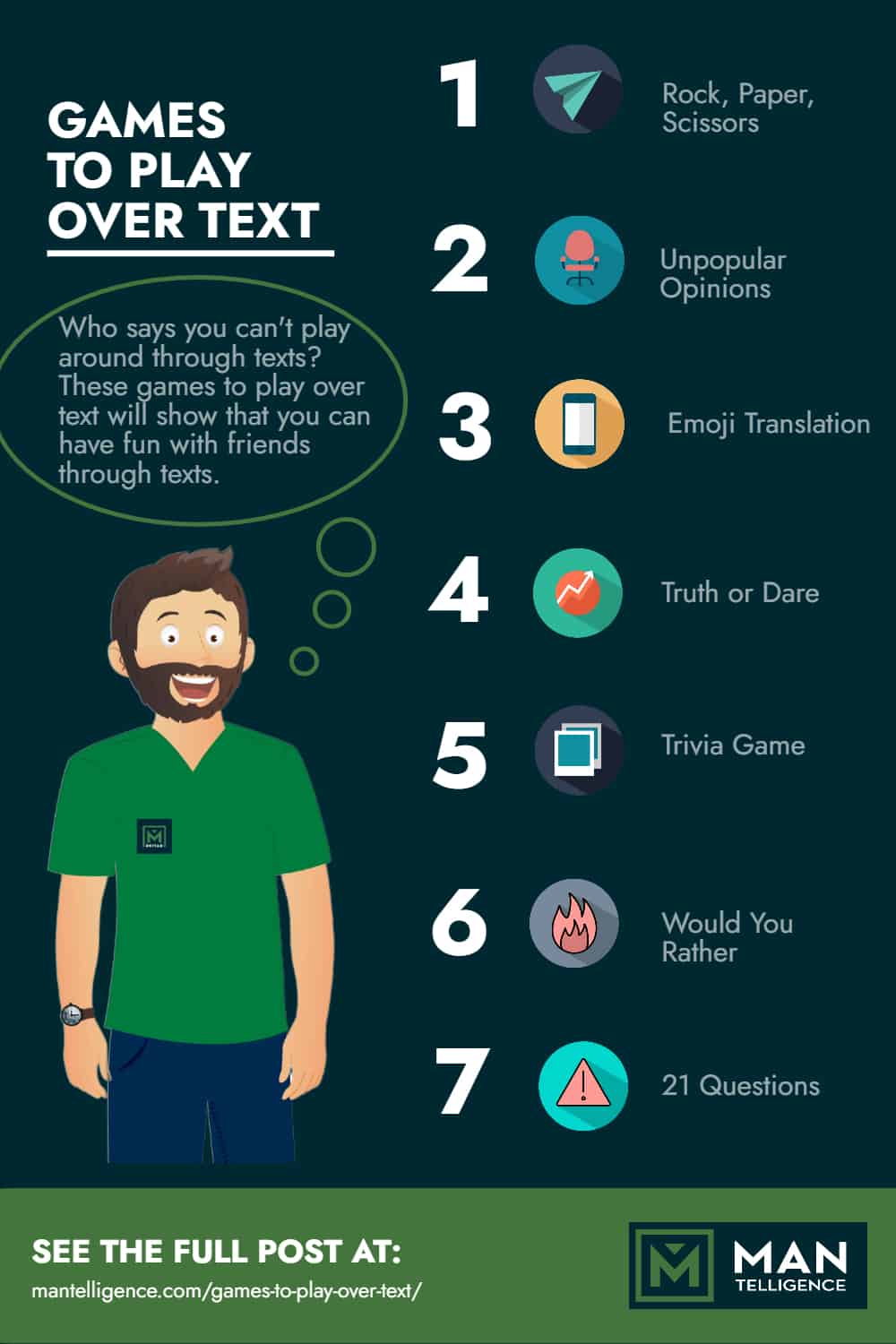 GAMES TO PLAY OVER TEXT

Who says you can't play around through texts? These games to play over text will show that you can have fun with friends through texts.

1 Rock, Paper, Scissors

2 Unpopular Opinions

3 Emoji Translation

4 Truth or Dare

5 Trivia Game

6 Would You Rather

7 21 Questions

SEE THE FULL POST AT:
mantelligence.com/games-to-play-over-text/

MAN TELLIGENCE