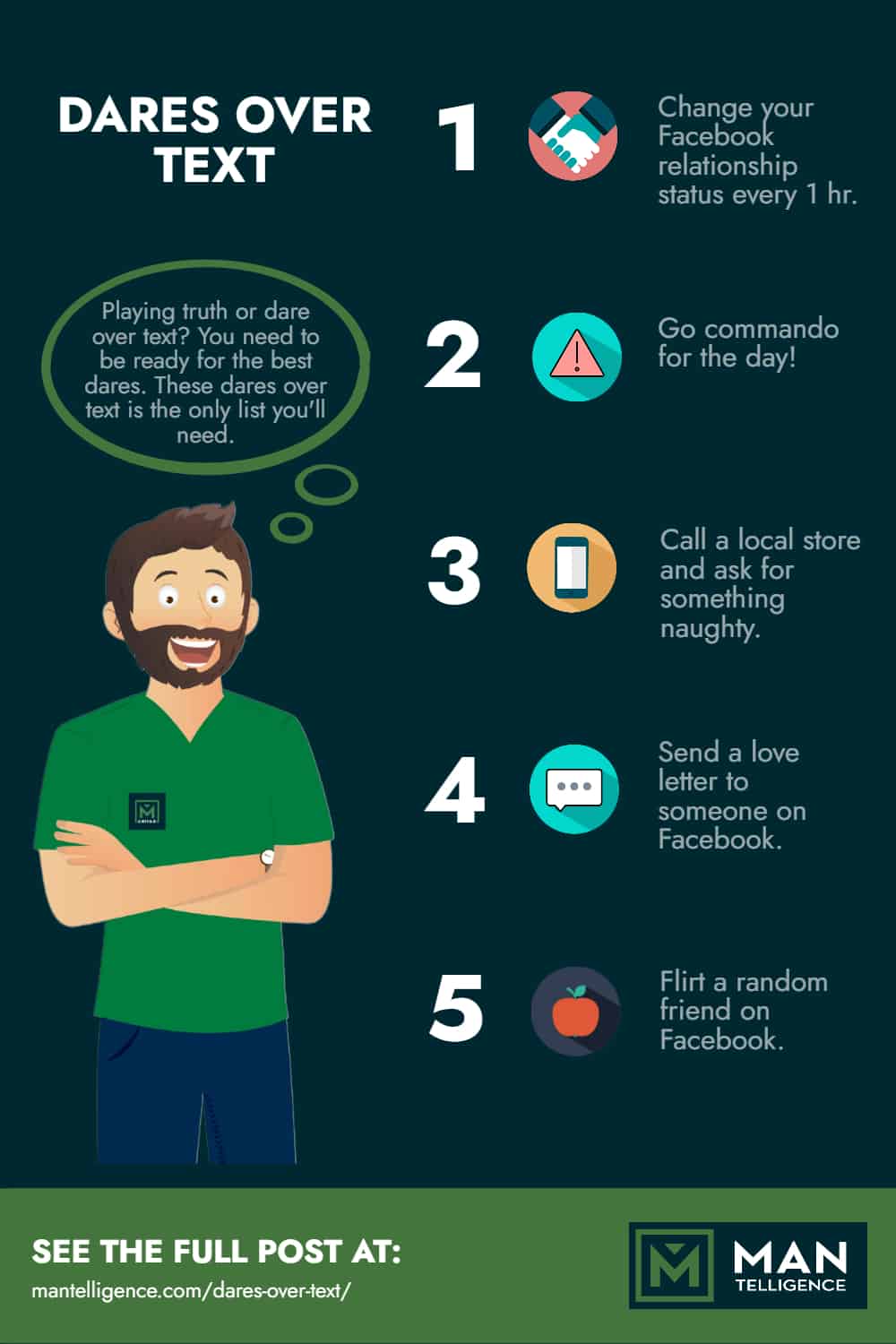 DARES OVER TEXT

Playing truth or dare over text? You need to be ready for the best dares. These dares over text is the only list you'll need.

1 Change your Facebook relationship status every 1 hr.

2 Go commando for the day!

3 Call a local store and ask for something naughty.

4 Send a love letter to someone on Facebook.

5 Flirt a random friend on Facebook.

SEE THE FULL POST AT:
mantelligence.com/dares-over-text/

MAN TELLIGENCE