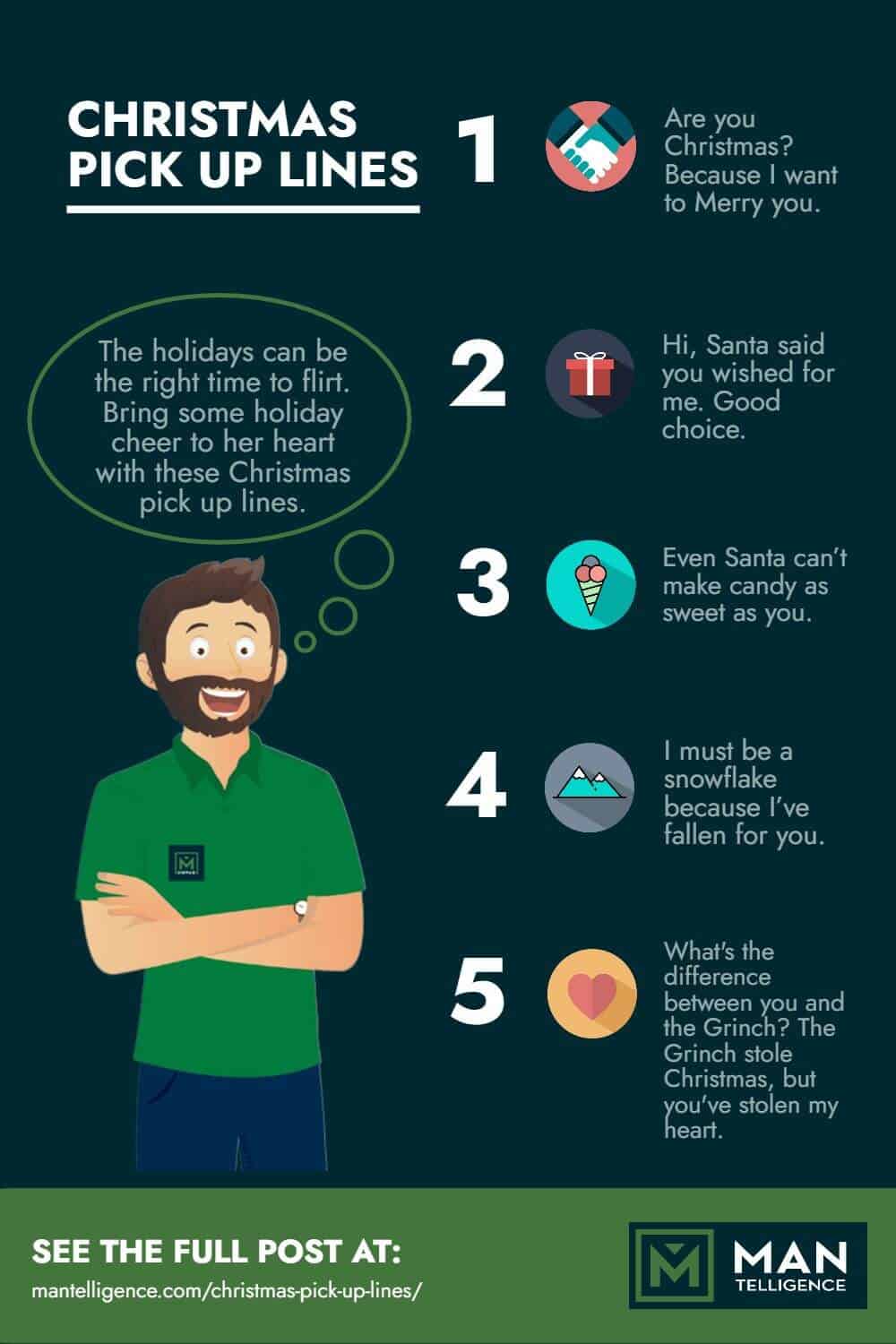 CHRISTMAS PICK UP LINES

The holidays can be the right time to flirt. Bring some holiday cheer to her heart with these Christmas pick up lines.

1

Are you Christmas? Because I want to Merry you.

2

Hi, Santa said you wished for me. Good choice.

3

Even Santa can't make candy as sweet as you.

4

I must be a snowflake because I've fallen for you.

5

What's the difference between you and the Grinch? The Grinch stole Christmas, but you've stolen my heart.

SEE THE FULL POST AT:
mantelligence.com/christmas-pick-up-lines/

MAN TELLIGENCE