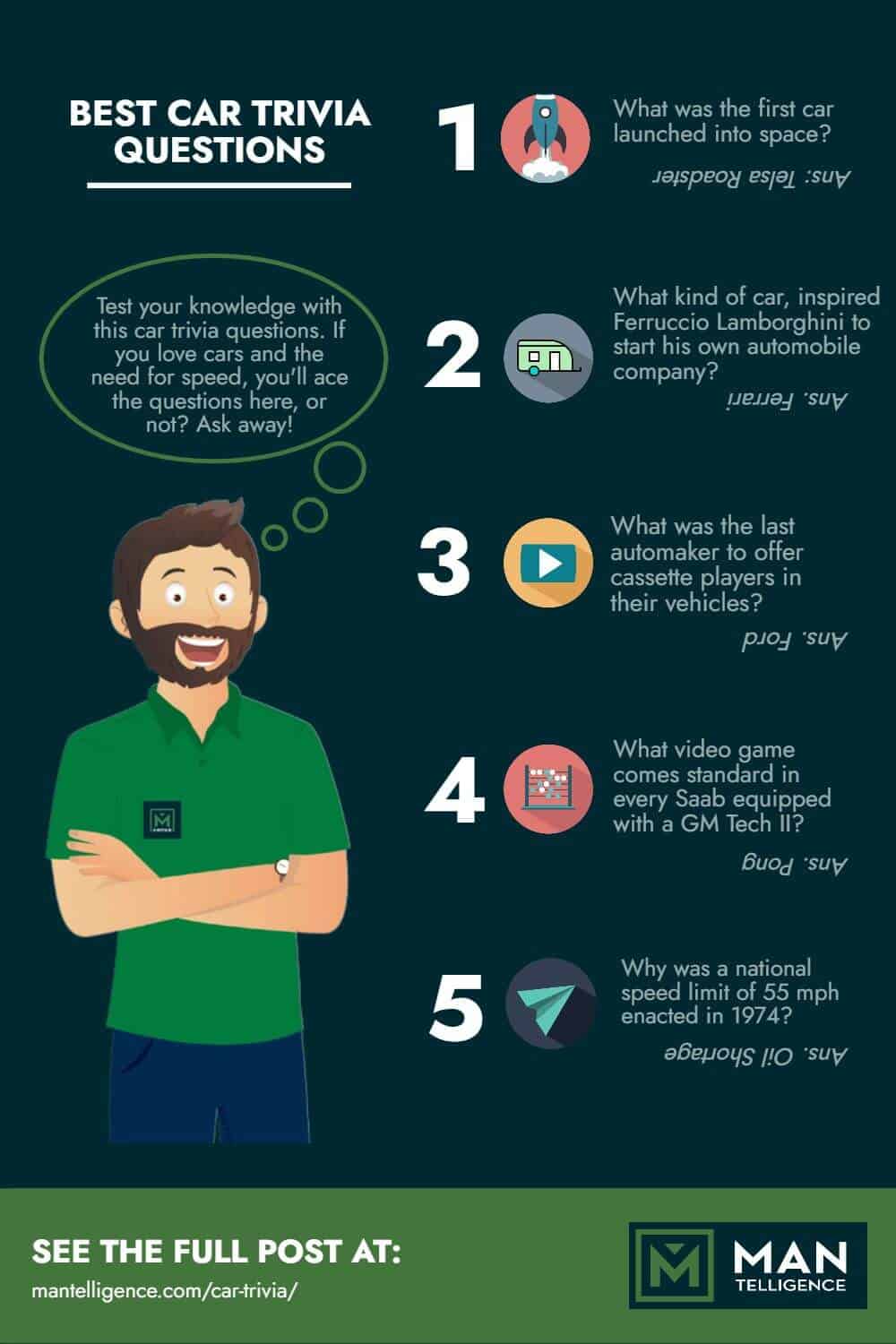 BEST CAR TRIVIA QUESTIONS

Test your knowledge with this car trivia questions. If you love cars and the need for speed, you'll ace the questions here, or not? Ask away!

1

What was the first car launched into space?

Ans: Telsa Roadster

2

What kind of car, inspired Ferruccio Lamborghini to start his own automobile company?

Ans. Ferrari

3

What was the last automaker to offer cassette players in their vehicles?

Ans. Ford

4

What video game comes standard in every Saab equipped with a GM Tech II?

Ans. Pong

5

Why was a national speed limit of 55 mph enacted in 1974?

Ans. Oil Shortage

SEE THE FULL POST AT:
mantelligence.com/car-trivia/

MAN TELLIGENCE