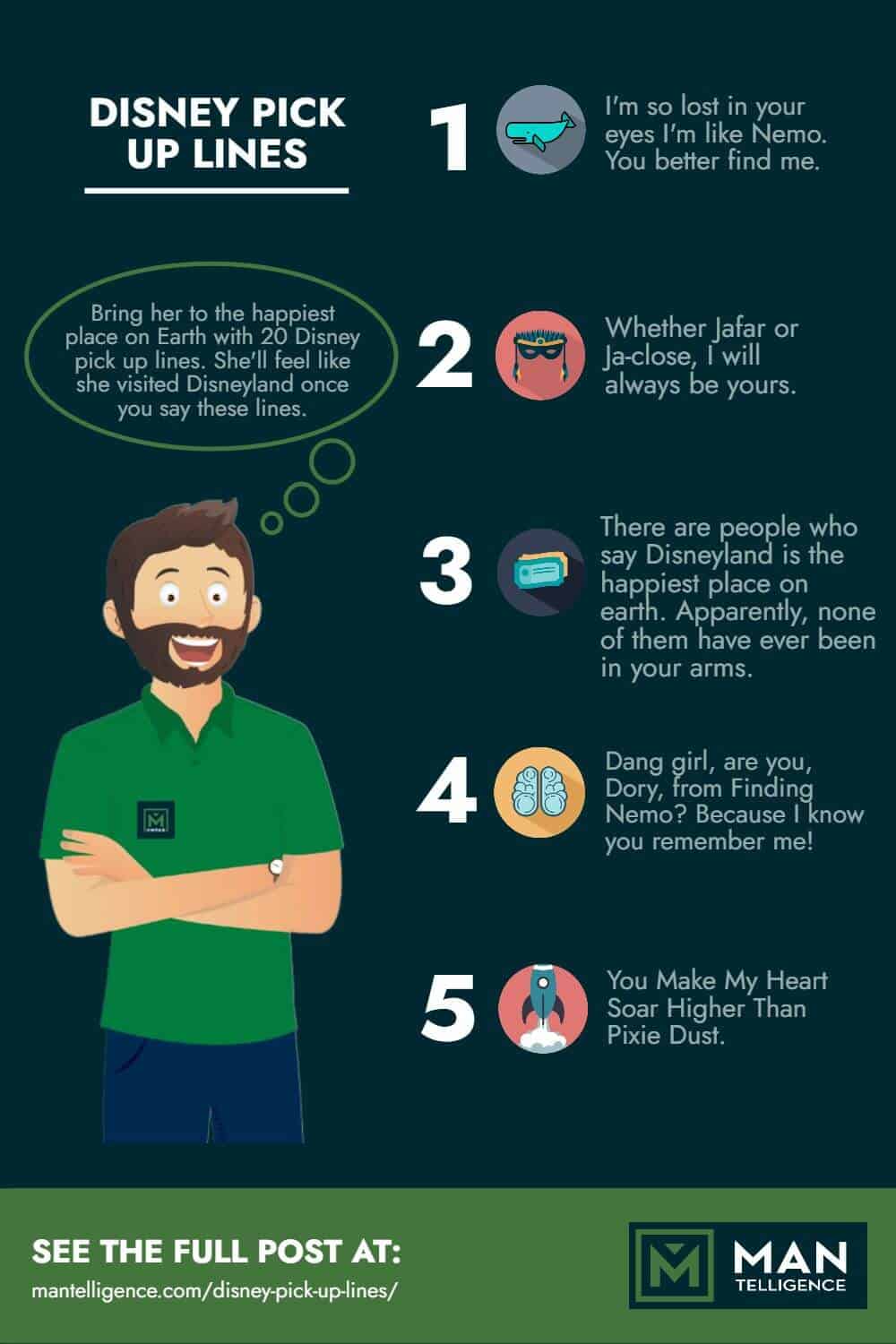 DISNEY PICK UP LINES

Bring her to the happiest place on Earth with 20 Disney pick up lines. She'll feel like she visited Disneyland once you say these lines.

1 I'm so lost in your eyes I'm like Nemo. You better find me.

2 Whether Jafar or Ja-close, I will always be yours.

3 There are people who say Disneyland is the happiest place on earth. Apparently, none of them have ever been in your arms.

4 Dang girl, are you, Dory, from Finding Nemo? Because I know you remember me!

5 You Make My Heart Soar Higher Than Pixie Dust.

SEE THE FULL POST AT:
mantelligence.com/disney-pick-up-lines/

MAN TELLIGENCE