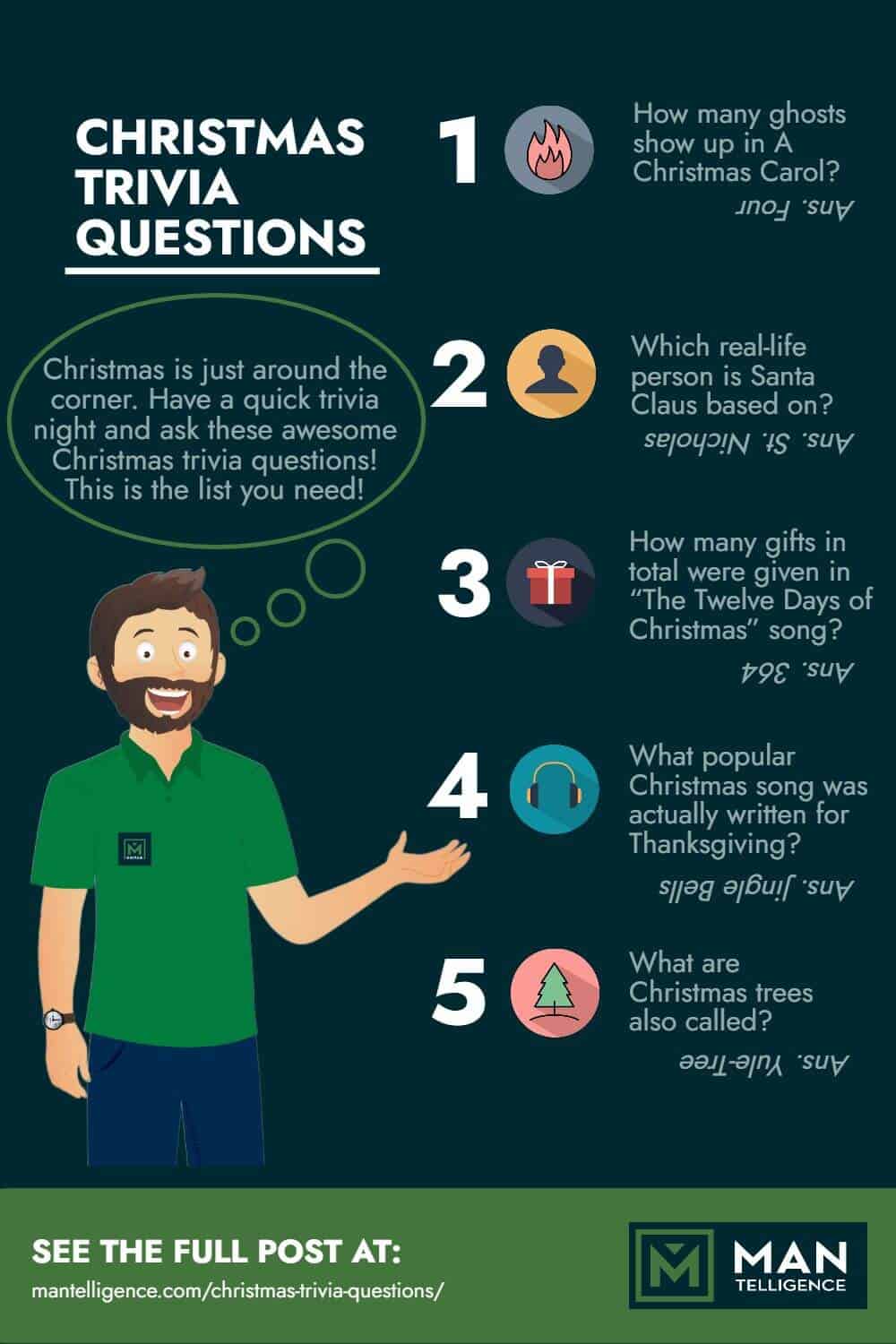 CHRISTMAS TRIVIA QUESTIONS

Christmas is just around the corner. Have a quick trivia night and ask these awesome Christmas trivia questions! This is the list you need!

1

How many ghosts show up in A Christmas Carol?

Ans. Four

2

Which real-life person is Santa Claus based on?

Ans. St. Nicholas

3

How many gifts in total were given in "The Twelve Days of Christmas" song?

Ans. 364

4

What popular Christmas song was actually written for Thanksgiving?

Ans. Jingle Bells

5

What are Christmas trees also called?

Ans. Yule-Tree

SEE THE FULL POST AT:
mantelligence.com/christmas-trivia-questions/

MAN TELLIGENCE