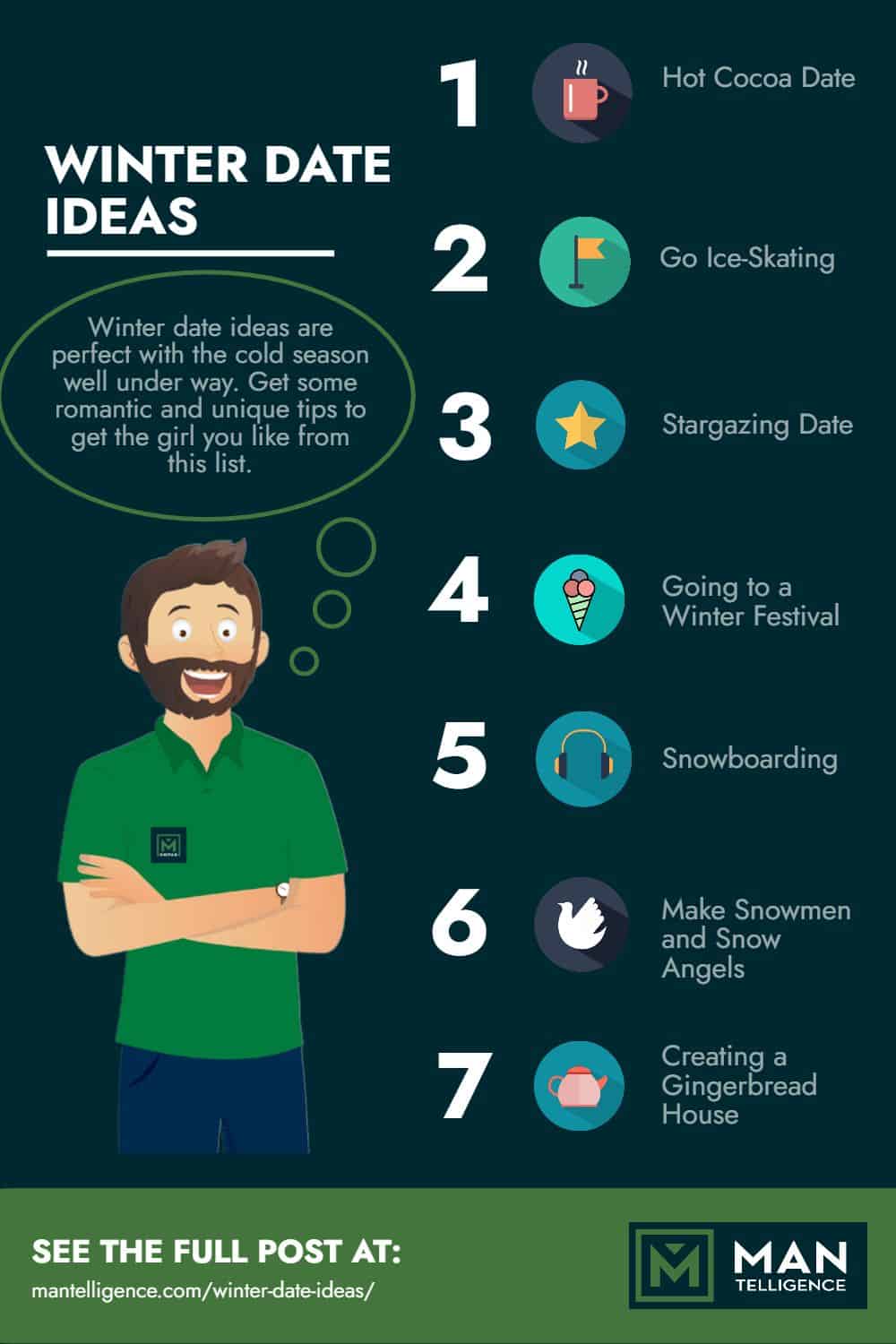 WINTER DATE IDEAS

Winter date ideas are perfect with the cold season well under way. Get some romantic and unique tips to get the girl you like from this list.

1 Hot Cocoa Date

2 Go Ice-Skating

3 Stargazing Date

4 Going to a Winter Festival

5 Snowboarding

6 Make Snowmen and Snow Angels

7 Creating a Gingerbread House

SEE THE FULL POST AT:
mantelligence.com/winter-date-ideas/

MAN TELLIGENCE