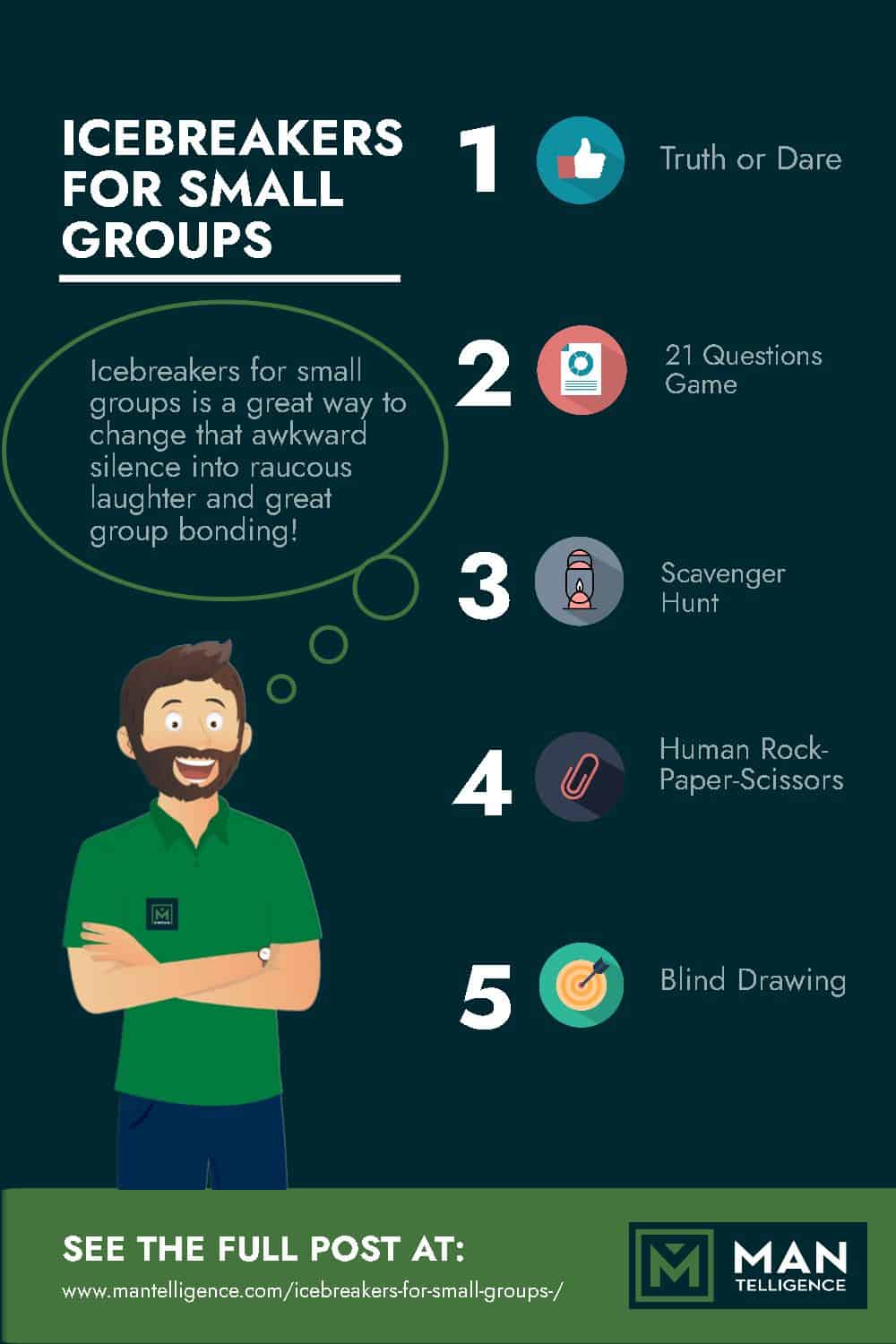 ICEBREAKERS FOR SMALL GROUPS

Icebreakers for small groups is a great way to change that awkward silence into raucous laughter and great group bonding!

1 Truth or Dare

2 21 Questions Game

3 Scavenger Hunt

4 Human Rock-Paper-Scissors

5 Blind Drawing

SEE THE FULL POST AT:

www.mantelligence.com/icebreakers-for-small-groups-/

MAN TELLIGENCE