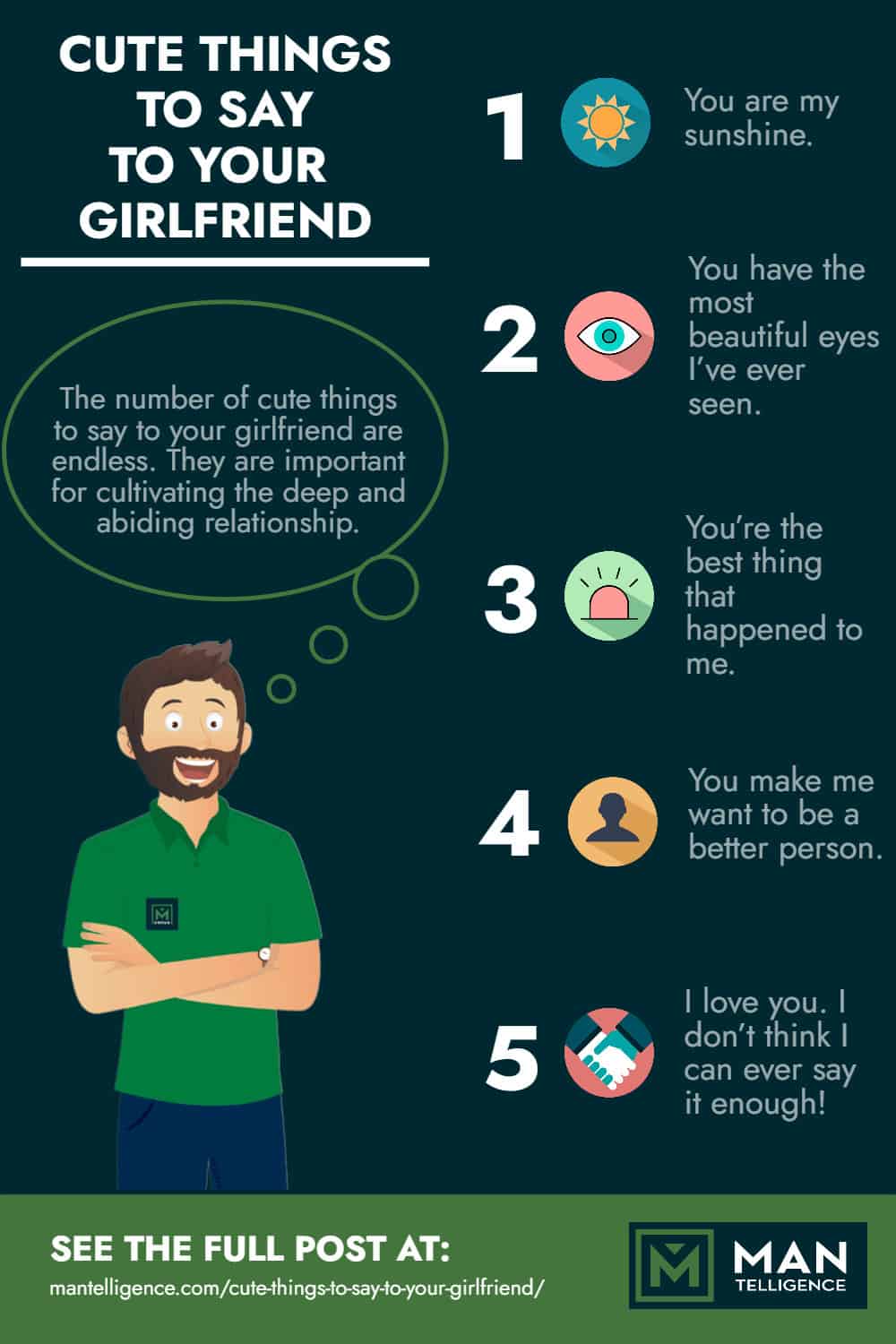 CUTE THINGS TO SAY TO YOUR GIRLFRIEND

The number of cute things to say to your girlfriend are endless. They are important for cultivating the deep and abiding relationship.

1 You are my sunshine.

2 You have the most beautiful eyes I've ever seen.

3 You're the best thing that happened to me.

4 You make me want to be a better person.

5 I love you. I don't think I can ever say it enough!

SEE THE FULL POST AT:
mantelligence.com/cute-things-to-say-to-your-girlfriend/

MAN TELLIGENCE