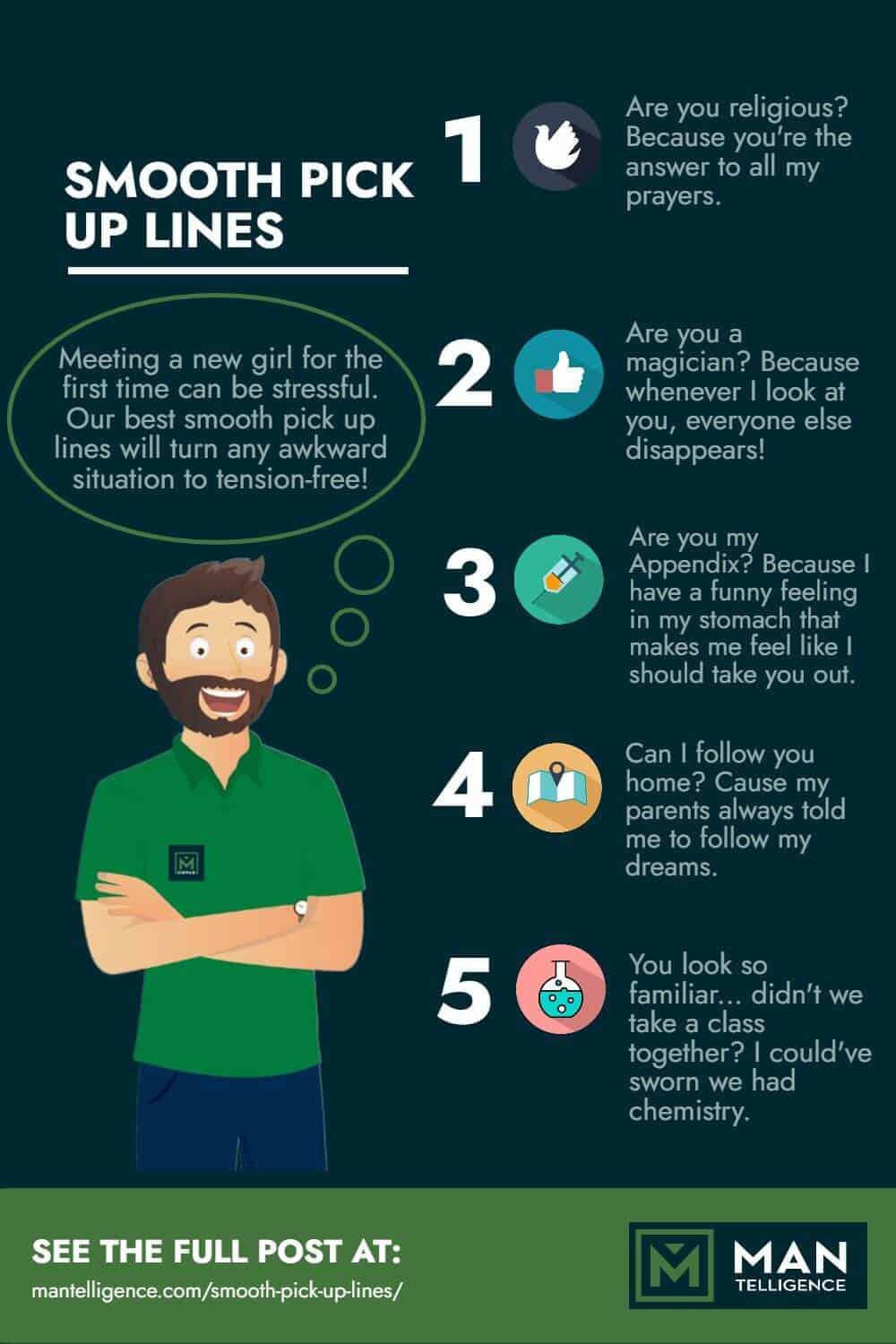 SMOOTH PICK UP LINES

Meeting a new girl for the first time can be stressful. Our best smooth pick up lines will turn any awkward situation to tension-free!

1 Are you religious? Because you're the answer to all my prayers.

2 Are you a magician? Because whenever I look at you, everyone else disappears!

3 Are you my Appendix? Because I have a funny feeling in my stomach that makes me feel like I should take you out.

4 Can I follow you home? Cause my parents always told me to follow my dreams.

5 You look so familiar... didn't we take a class together? I could've sworn we had chemistry.

SEE THE FULL POST AT:
mantelligence.com/smooth-pick-up-lines/

MAN TELLIGENCE