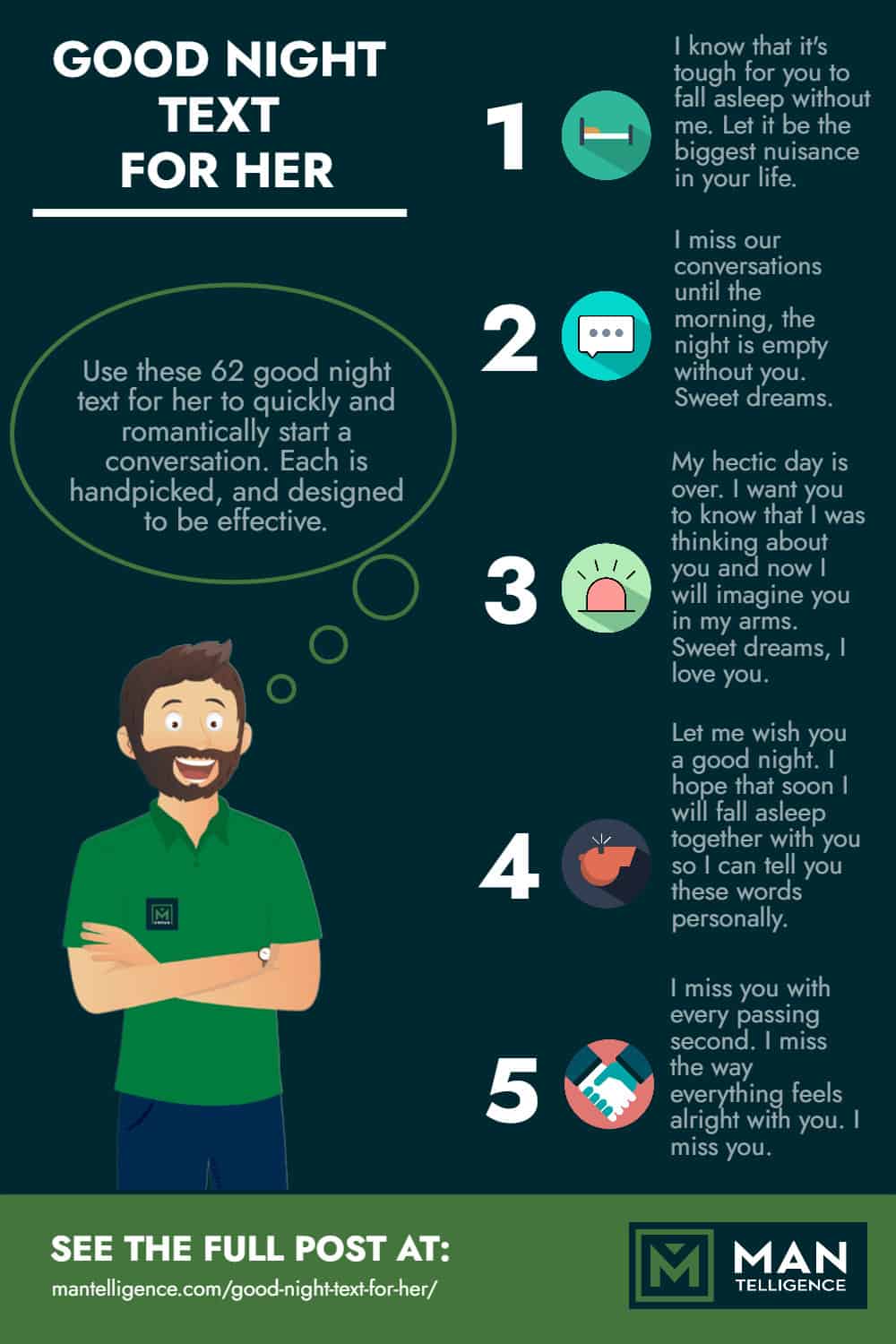 GOOD NIGHT TEXT FOR HER

Use these 62 good night text for her to quickly and romantically start a conversation. Each is handpicked, and designed to be effective.

1 I know that it's tough for you to fall asleep without me. Let it be the biggest nuisance in your life.

2 I miss our conversations until the morning, the night is empty without you. Sweet dreams.

3 My hectic day is over. I want you to know that I was thinking about you and now I will imagine you in my arms. Sweet dreams, I love you.

4 Let me wish you a good night. I hope that soon I will fall asleep together with you so I can tell you these words personally.

5 I miss you with every passing second. I miss the way everything feels alright with you. I miss you.

SEE THE FULL POST AT:
mantelligence.com/good-night-text-for-her/

MAN TELLIGENCE