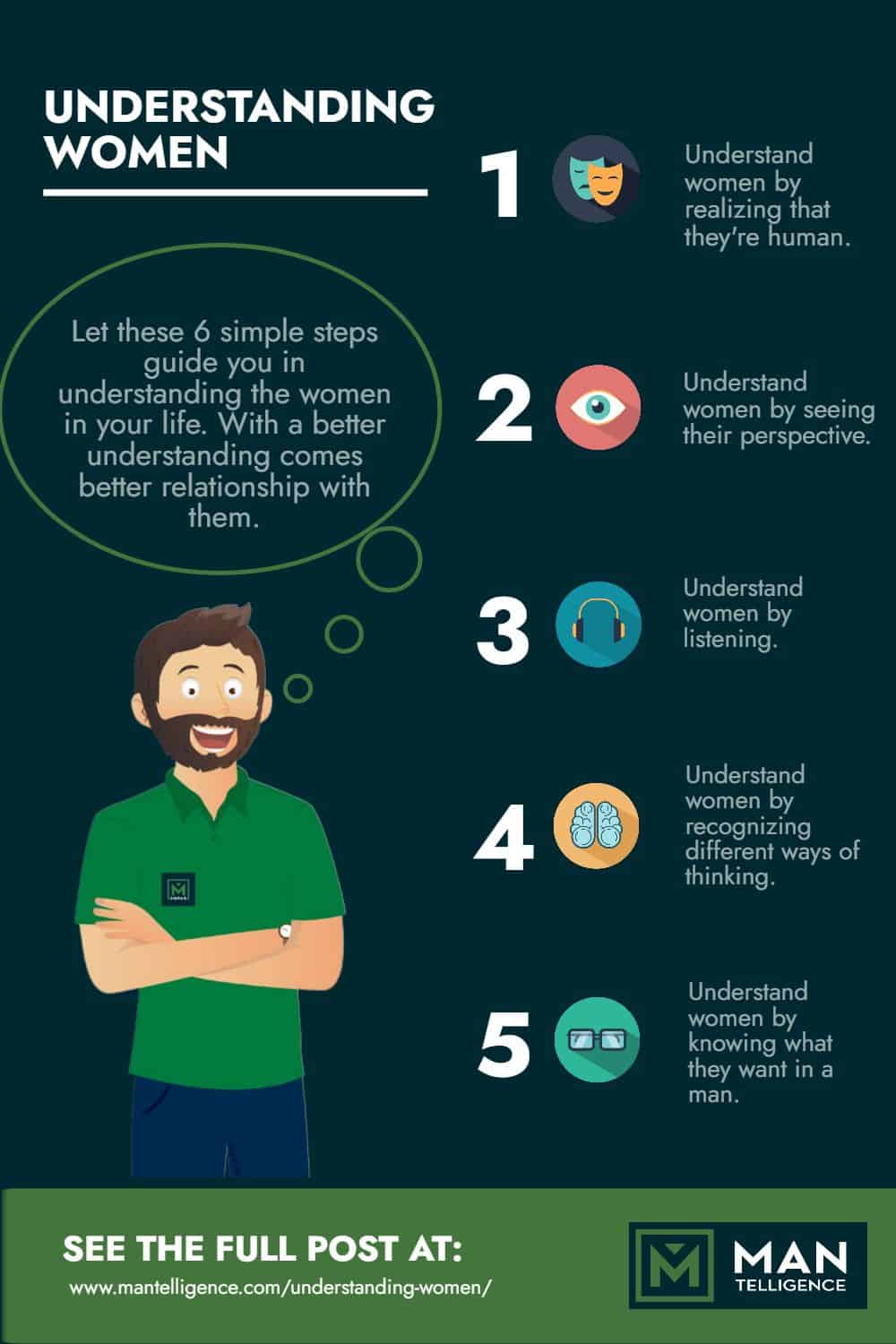 UNDERSTANDING WOMEN

Let these 6 simple steps guide you in understanding the women in your life. With a better understanding comes better relationship with them.

1 Understand women by realizing that they're human.

2 Understand women by seeing their perspective.

3 Understand women by listening.

4 Understand women by recognizing different ways of thinking.

5 Understand women by knowing what they want in a man.

SEE THE FULL POST AT:
www.mantelligence.com/understanding-women/

MAN TELLIGENCE