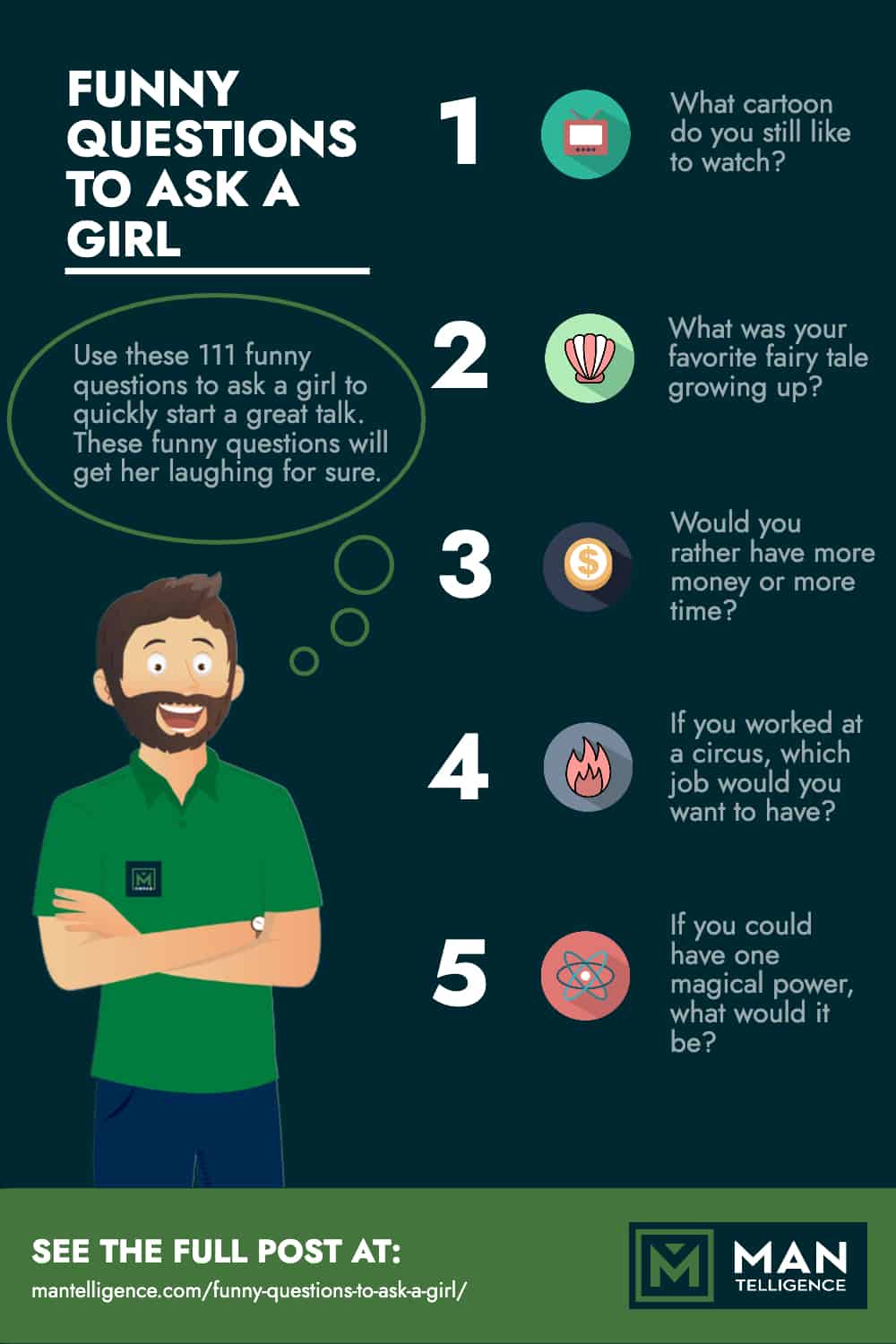 FUNNY QUESTIONS TO ASK A GIRL

Use these 111 funny questions to ask a girl to quickly start a great talk. These funny questions will get her laughing for sure.

1
What cartoon do you still like to watch?

2
What was your favorite fairy tale growing up?

3
Would you rather have more money or more time?

4
If you worked at a circus, which job would you want to have?

5
If you could have one magical power, what would it be?

SEE THE FULL POST AT:
mantelligence.com/funny-questions-to-ask-a-girl/

MAN TELLIGENCE