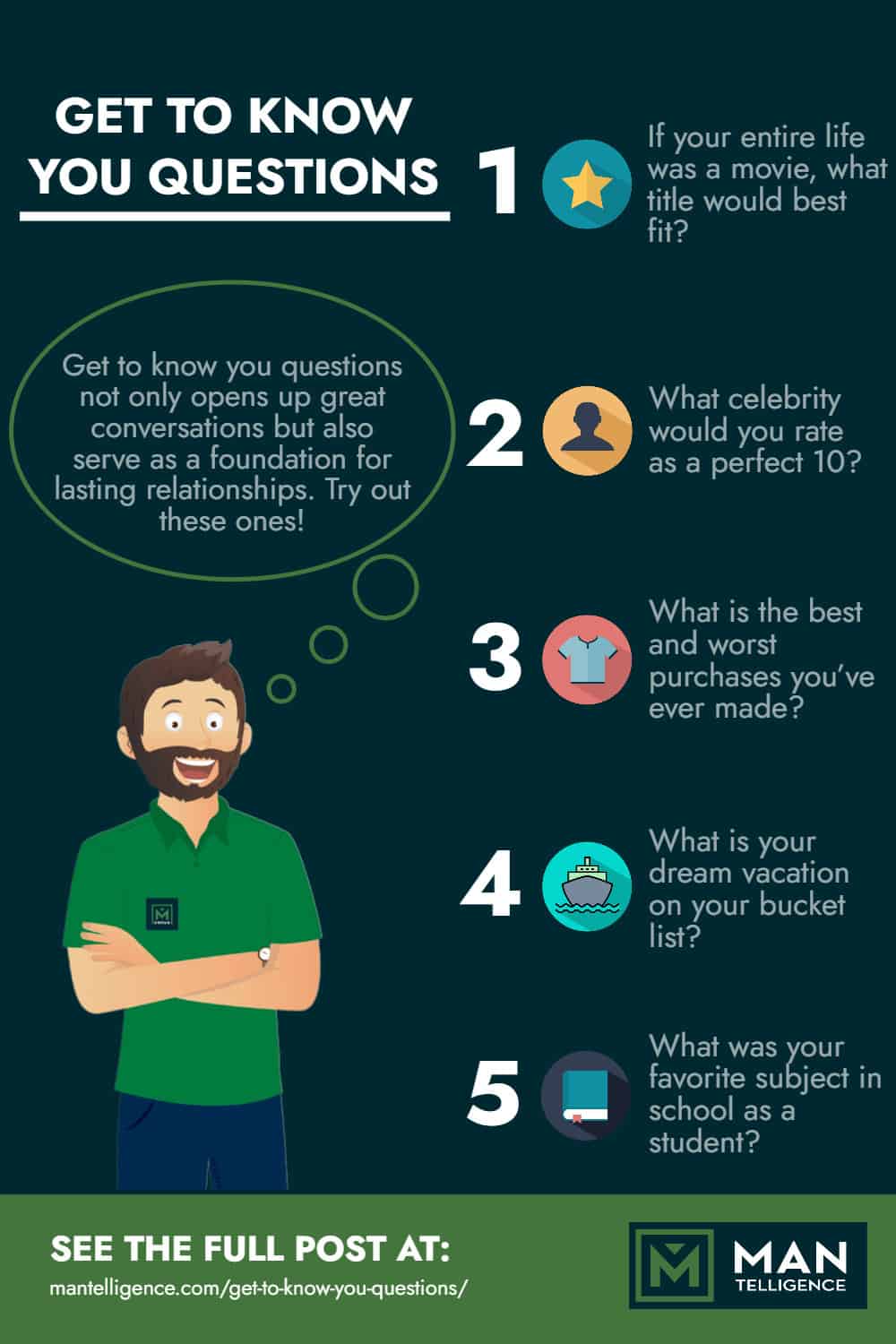 GET TO KNOW YOU QUESTIONS

Get to know you questions not only opens up great conversations but also serve as a foundation for lasting relationships. Try out these ones!

1 If your entire life was a movie, what title would best fit?

2 What celebrity would you rate as a perfect 10?

3 What is the best and worst purchases you've ever made?

4 What is your dream vacation on your bucket list?

5 What was your favorite subject in school as a student?

SEE THE FULL POST AT:
mantelligence.com/get-to-know-you-questions/

MAN TELLIGENCE